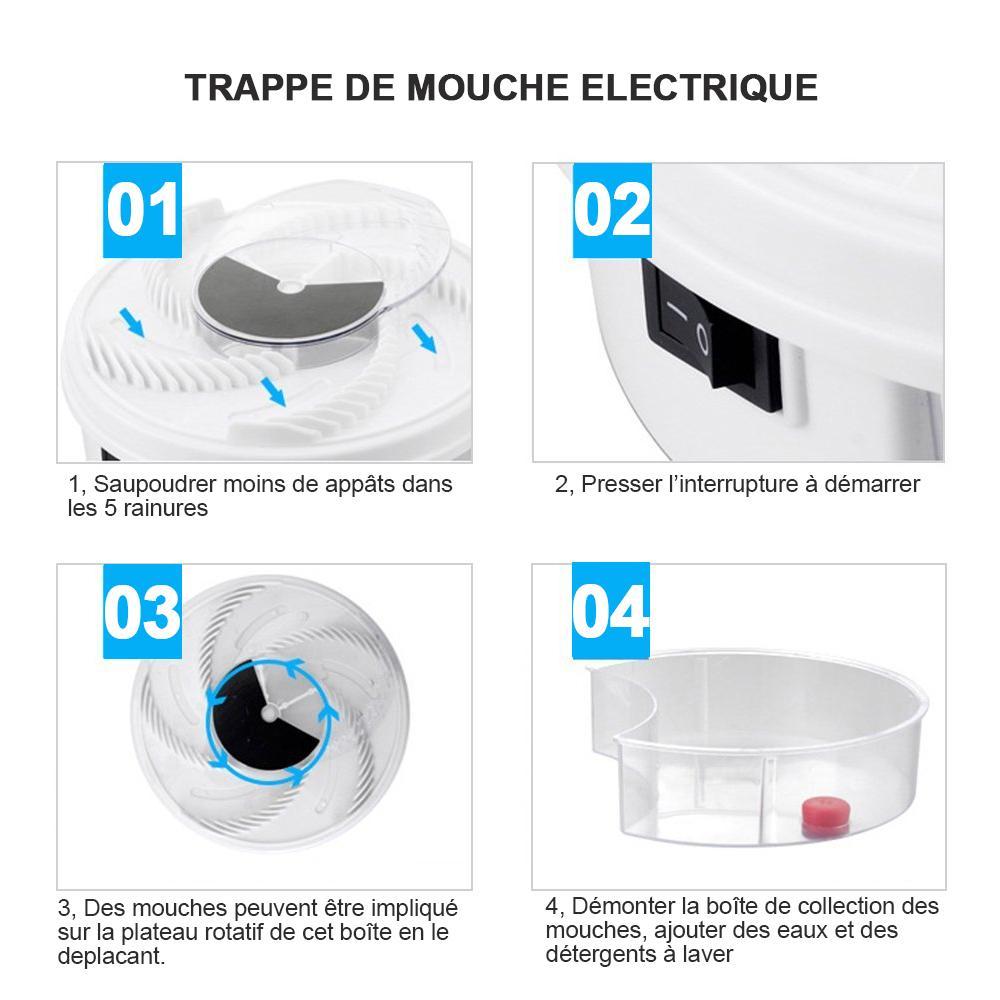 TRAPPE DE MOUCHE ELECTRIQUE

01

1, Saupoudrer moins de appâts dans les 5 rainures

02

2, Presser l'interrupture à démarrer

03

3, Des mouches peuvent être impliqué sur la plateau rotatif de cet boîte en le deplacant.

04

4, Démonter la boîte de collection des mouches, ajouter des eaux et des détergents à laver