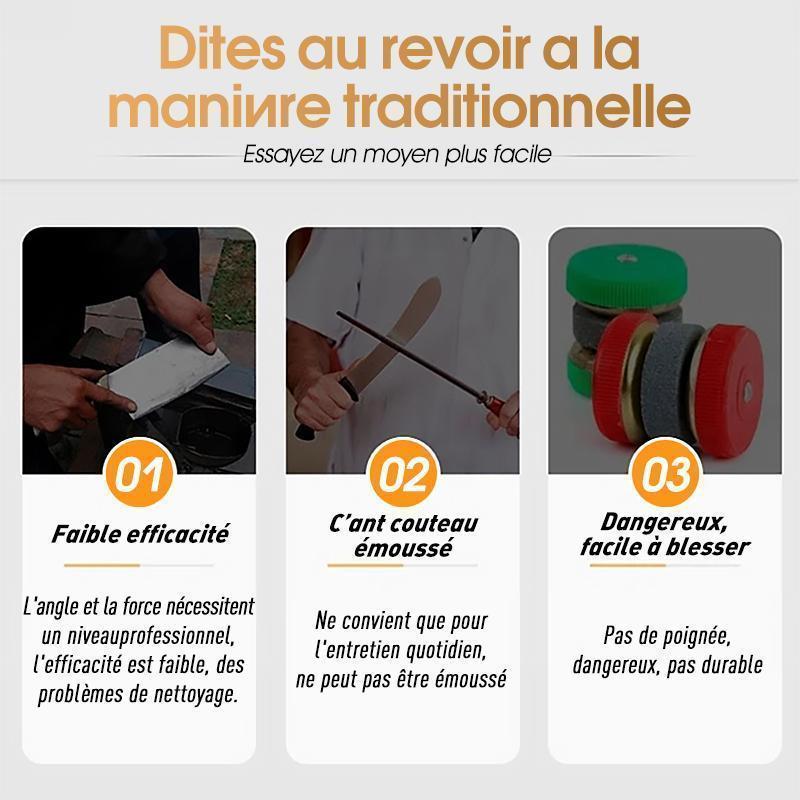 Dites au revoir a la maniиre traditionnelle

Essayez un moyen plus facile

01

Faible efficacité

L'angle et la force nécessitent un niveauprofessionnel, l'efficacité est faible, des problèmes de nettoyage.

02

C'ant couteau émoussé

Ne convient que pour l'entretien quotidien, ne peut pas être émoussé

03

Dangereux, facile à blesser

Pas de poignée, dangereux, pas durable