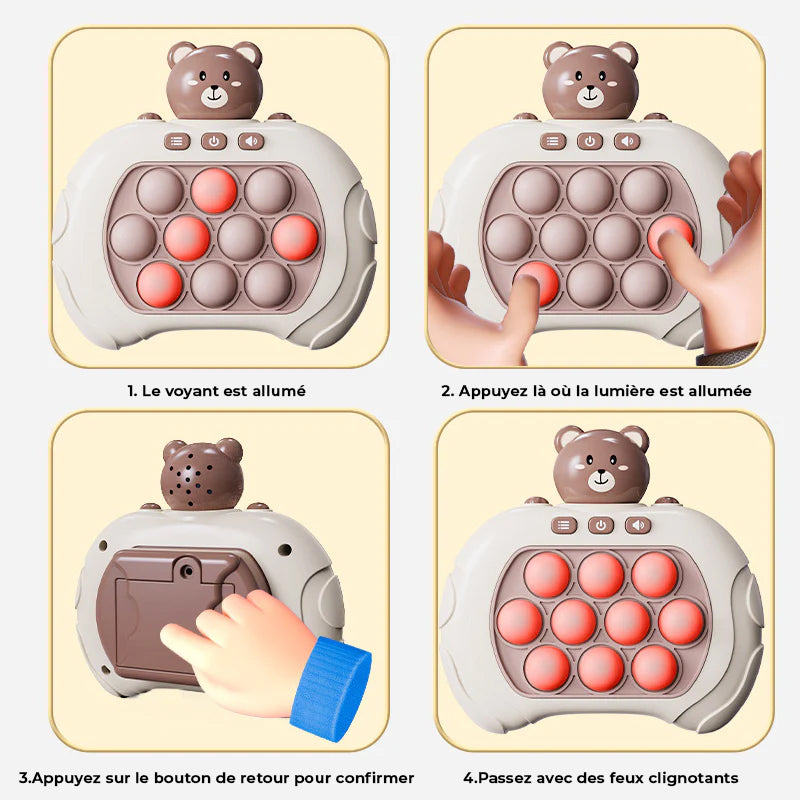 1. Le voyant est allumé

2. Appuyez là où la lumière est allumée

3.Appuyez sur le bouton de retour pour confirmer

4.Passez avec des feux clignotants