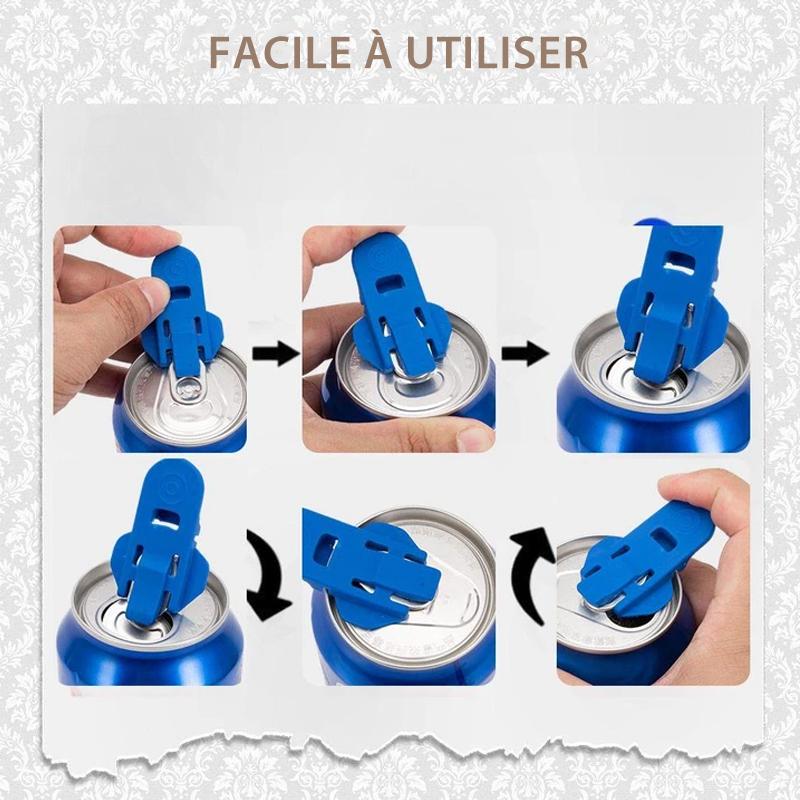 FACILE À UTILISER