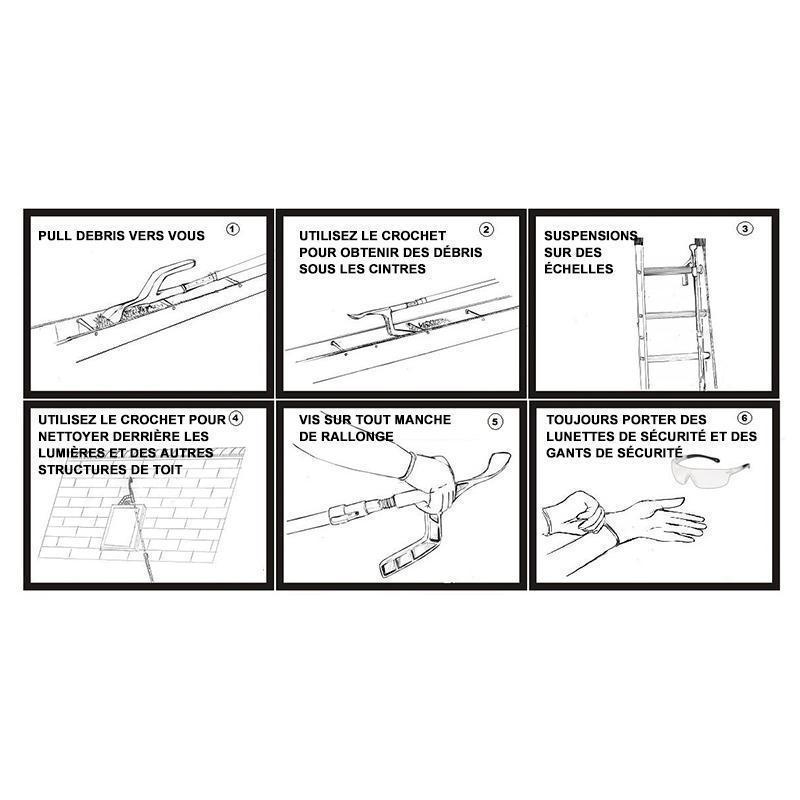 PULL DEBRIS VERS VOUS ①

UTILISEZ LE CROCHET POUR OBTENIR DES DÉBRIS SOUS LES CINTRES ②

SUSPENSIONS SUR DES ÉCHELLES ③

UTILISEZ LE CROCHET POUR NETTOYER DERRIÈRE LES LUMIÈRES ET DES AUTRES STRUCTURES DE TOIT ④

VIS SUR TOUT MANCHE DE RALLONGE ⑤

TOUJOURS PORTER DES LUNETTES DE SÉCURITÉ ET DES GANTS DE SÉCURITÉ ⑥