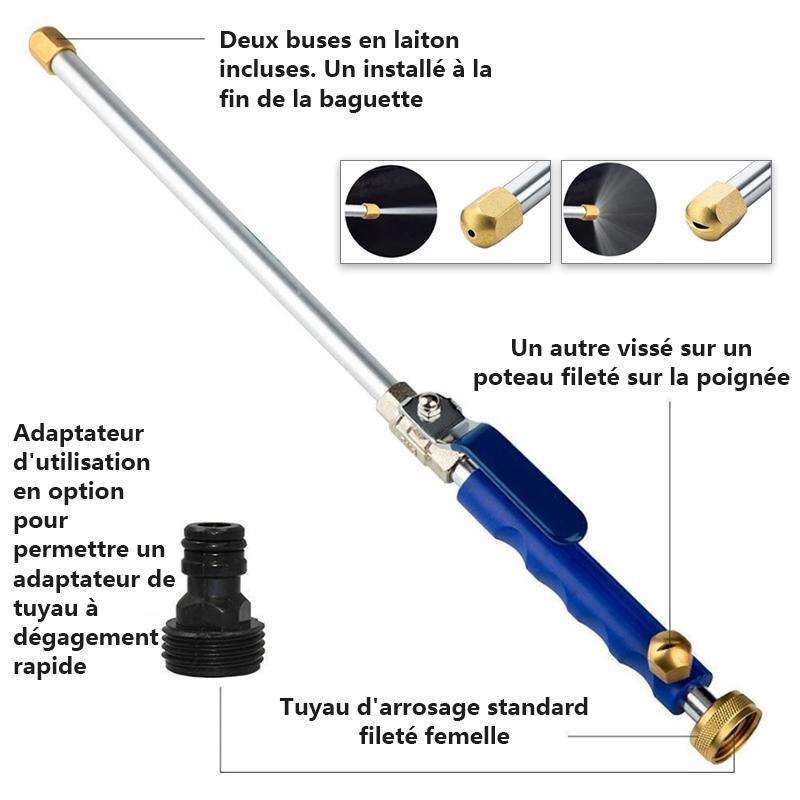 Deux buses en laiton incluses. Un installé à la fin de la baguette

Un autre vissé sur un poteau fileté sur la poignée

Adaptateur d'utilisation en option pour permettre un adaptateur de tuyau à dégagement rapide

Tuyau d'arrosage standard fileté femelle