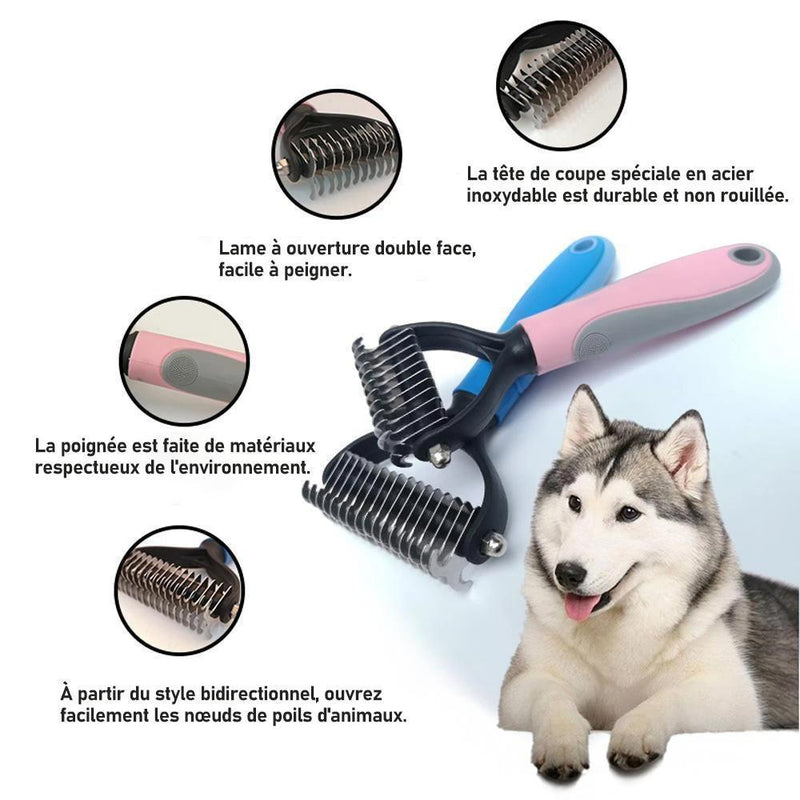 La tête de coupe spéciale en acier inoxydable est durable et non rouillée.

Lame à ouverture double face, facile à peigner.

La poignée est faite de matériaux respectueux de l'environnement.

À partir du style bidirectionnel, ouvrez facilement les nœuds de poils d'animaux.