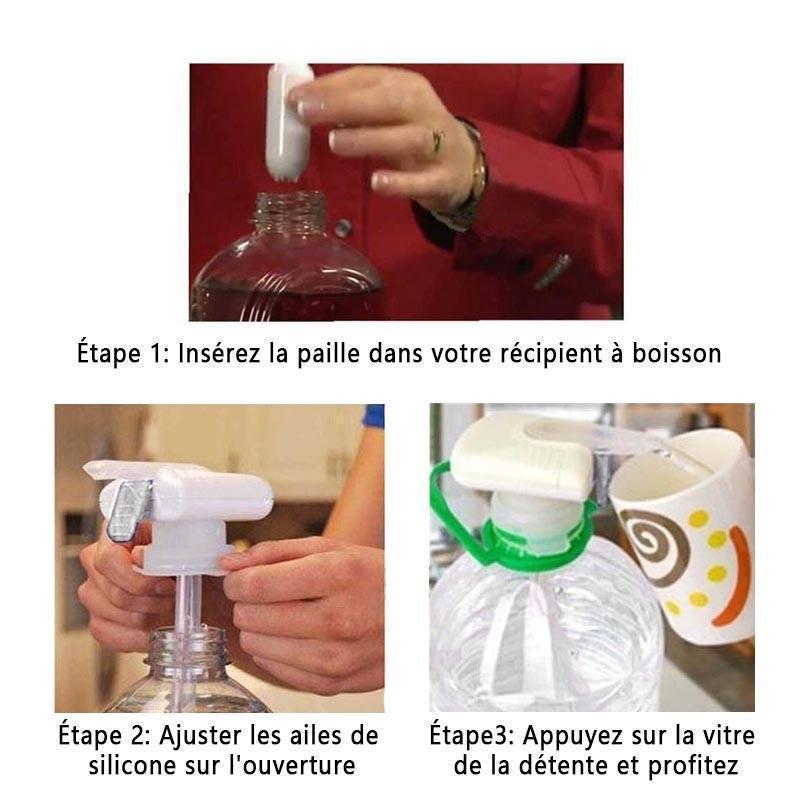 Étape 1: Insérez la paille dans votre récipient à boisson

Étape 2: Ajuster les ailes de silicone sur l'ouverture

Étape3: Appuyez sur la vitre de la détente et profitez