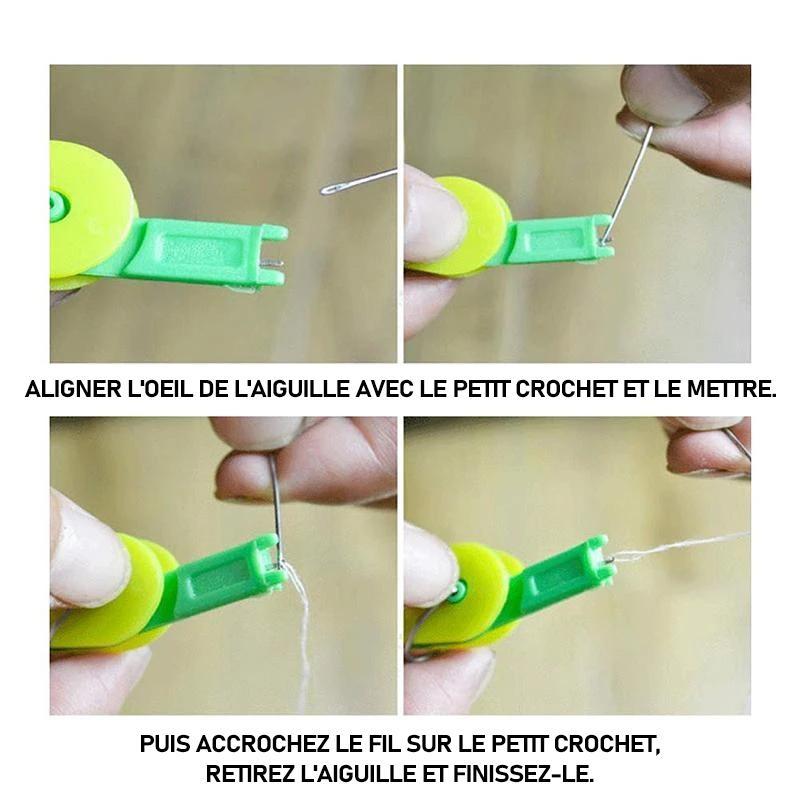 ALIGNER L'OEIL DE L'AIGUILLE AVEC LE PETIT CROCHET ET LE METTRE.

PUIS ACCROCHEZ LE FIL SUR LE PETIT CROCHET, RETIREZ L'AIGUILLE ET FINISSEZ-LE.