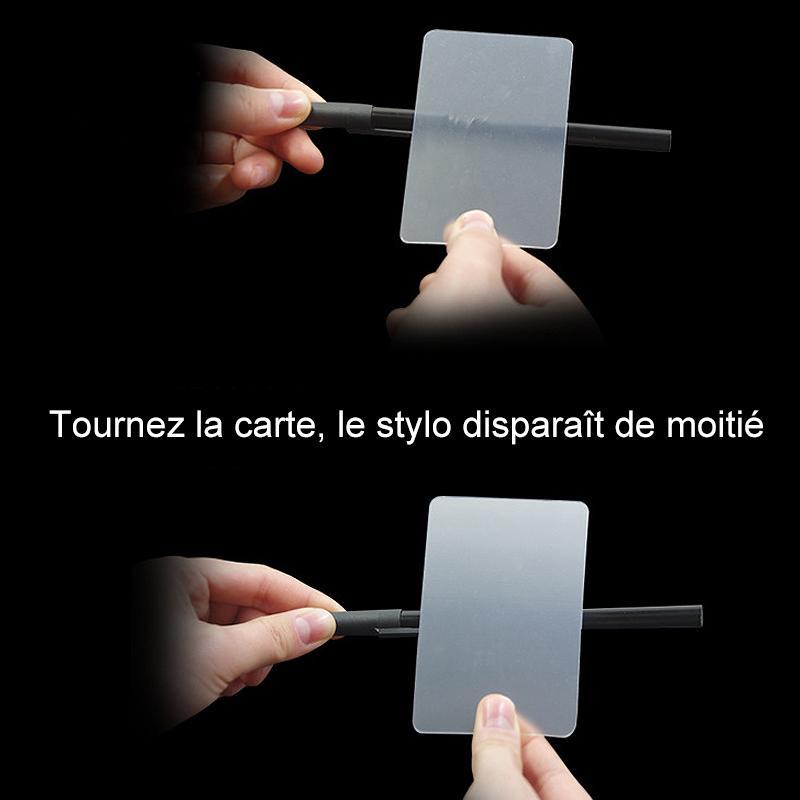 Tournez la carte, le stylo disparaît de moitié