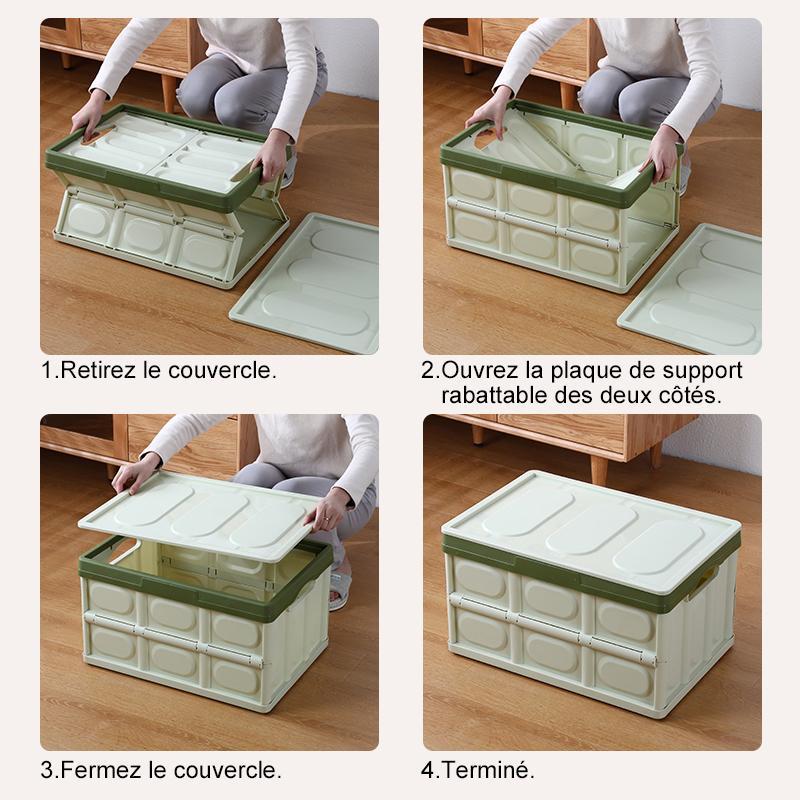 1.Retirez le couvercle.

2.Ouvrez la plaque de support rabattable des deux côtés.

3.Fermez le couvercle.

4.Terminé.