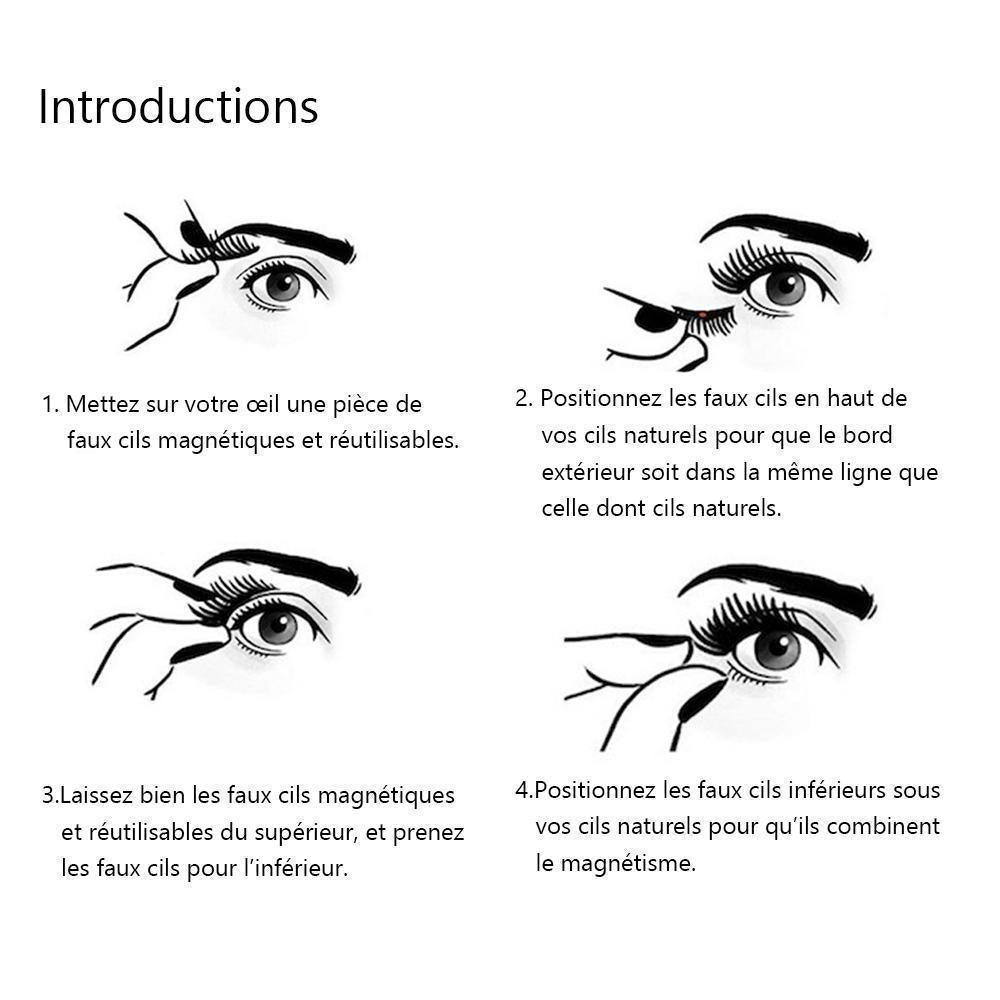 Introductions

1. Mettez sur votre œil une pièce de faux cils magnétiques et réutilisables.

2. Positionnez les faux cils en haut de vos cils naturels pour que le bord extérieur soit dans la même ligne que celle dont cils naturels.

3.Laissez bien les faux cils magnétiques et réutilisables du supérieur, et prenez les faux cils pour l'inférieur.

4.Positionnez les faux cils inférieurs sous vos cils naturels pour qu'ils combinent le magnétisme.