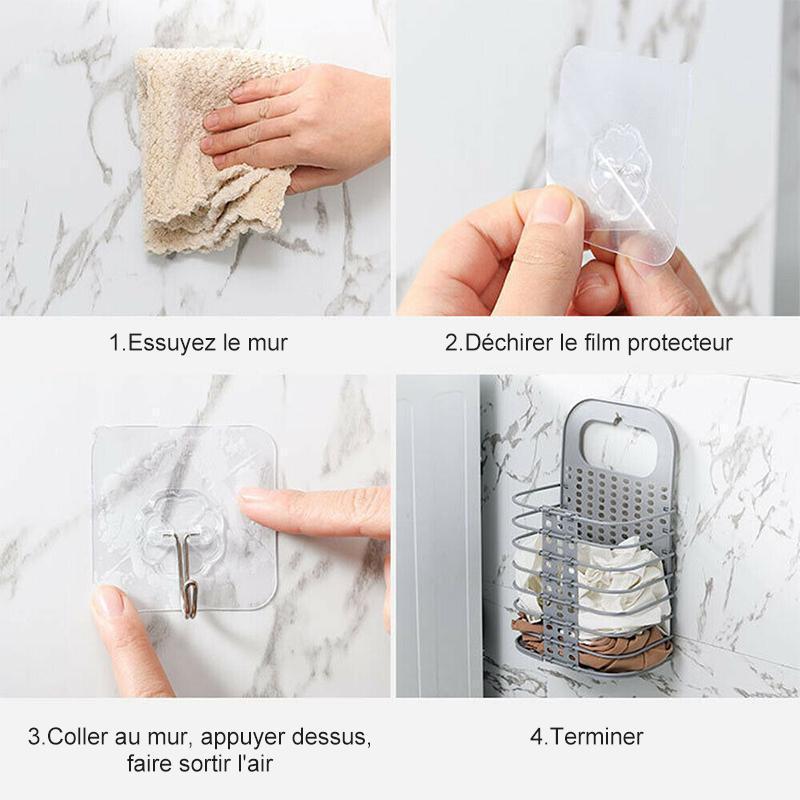 1.Essuyez le mur

2.Déchirer le film protecteur

3.Coller au mur, appuyer dessus, faire sortir l'air

4.Terminer