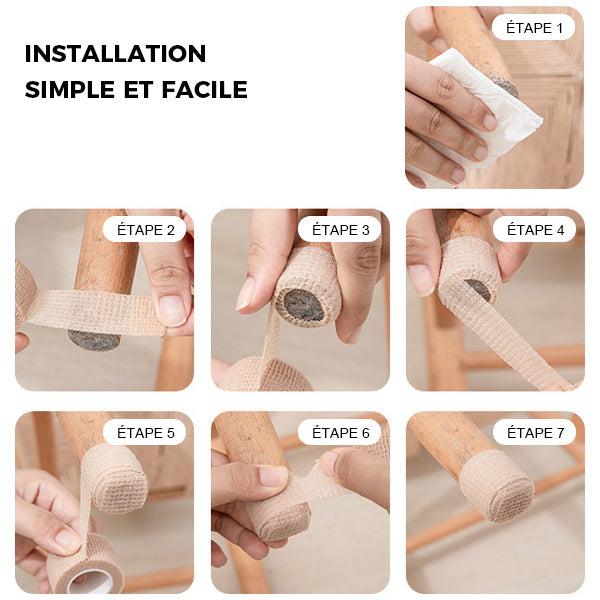 INSTALLATION SIMPLE ET FACILE

ÉTAPE 1

ÉTAPE 2

ÉTAPE 3

ÉTAPE 4

ÉTAPE 5

ÉTAPE 6

ÉTAPE 7