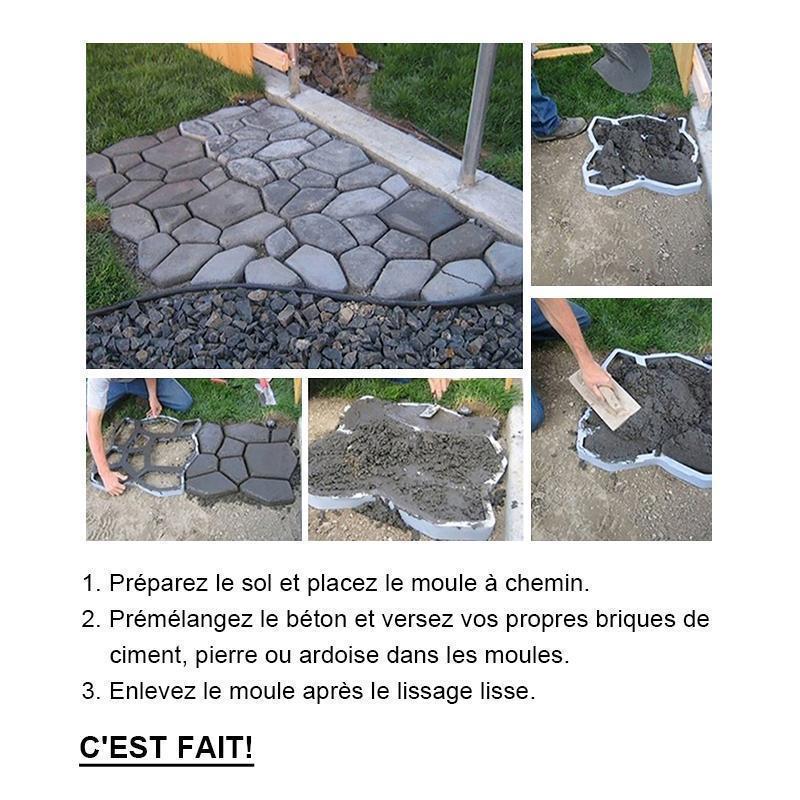 1. Préparez le sol et placez le moule à chemin.
2. Prémélangez le béton et versez vos propres briques de ciment, pierre ou ardoise dans les moules.
3. Enlevez le moule après le lissage lisse.

C'EST FAIT!