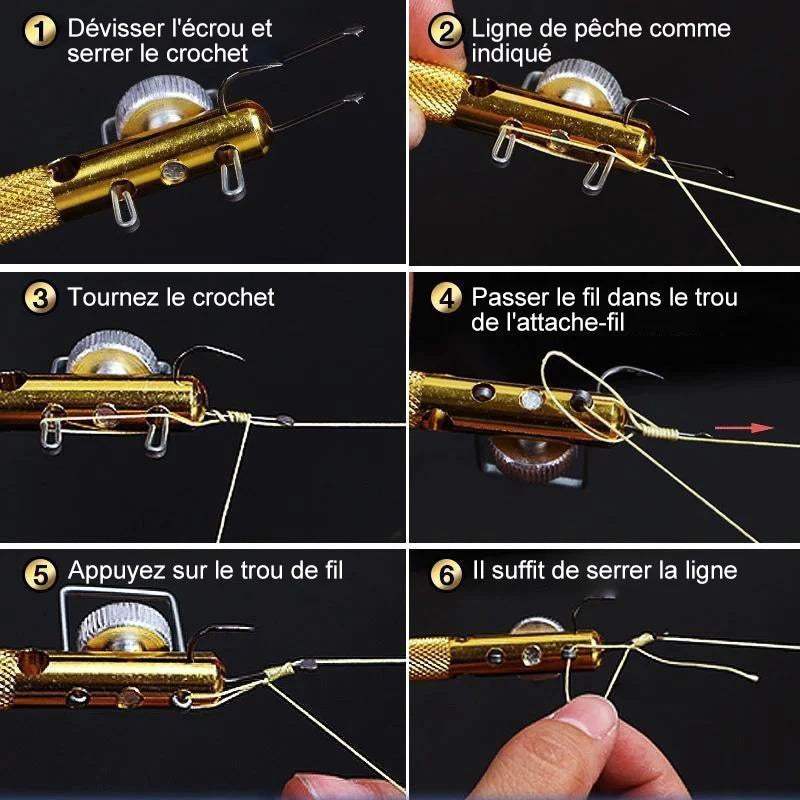 1 Dévisser l'écrou et serrer le crochet

2 Ligne de pêche comme indiqué

3 Tournez le crochet

4 Passer le fil dans le trou de l'attache-fil

5 Appuyez sur le trou de fil

6 Il suffit de serrer la ligne