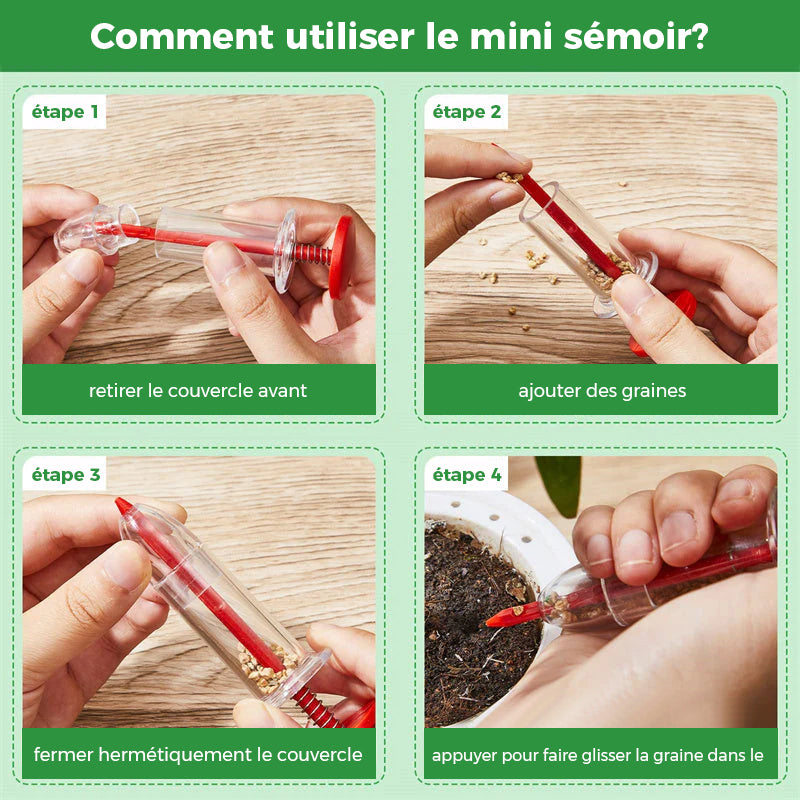 Comment utiliser le mini sémoir?

étape 1

retirer le couvercle avant

étape 2

ajouter des graines

étape 3

fermer hermétiquement le couvercle

étape 4

appuyer pour faire glisser la graine dans le