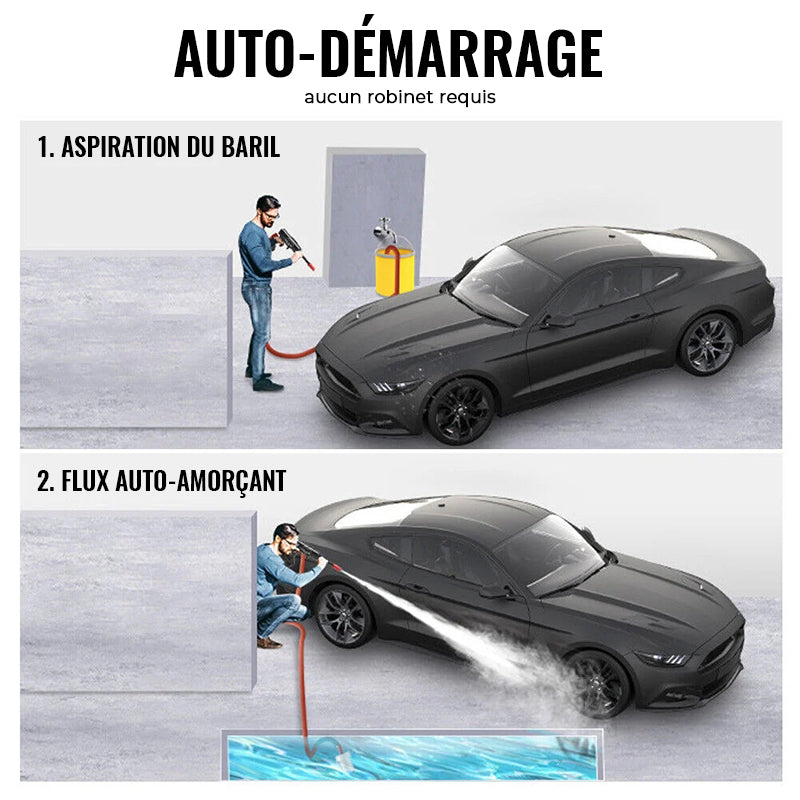 AUTO-DÉMARRAGE
aucun robinet requis

1. ASPIRATION DU BARIL

2. FLUX AUTO-AMORÇANT