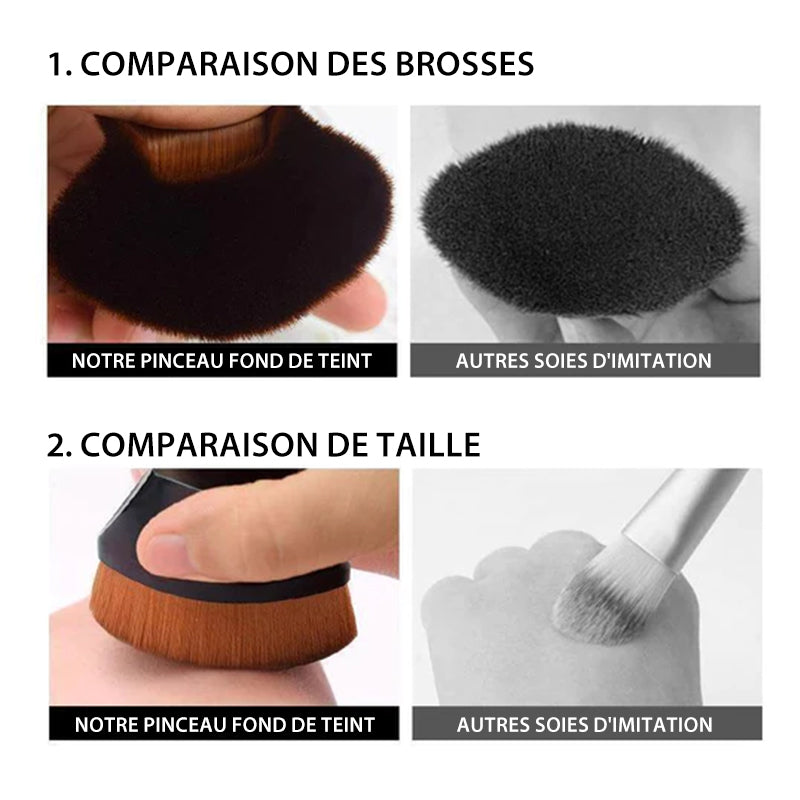 1. COMPARAISON DES BROSSES

NOTRE PINCEAU FOND DE TEINT

AUTRES SOIES D'IMITATION

2. COMPARAISON DE TAILLE

NOTRE PINCEAU FOND DE TEINT

AUTRES SOIES D'IMITATION