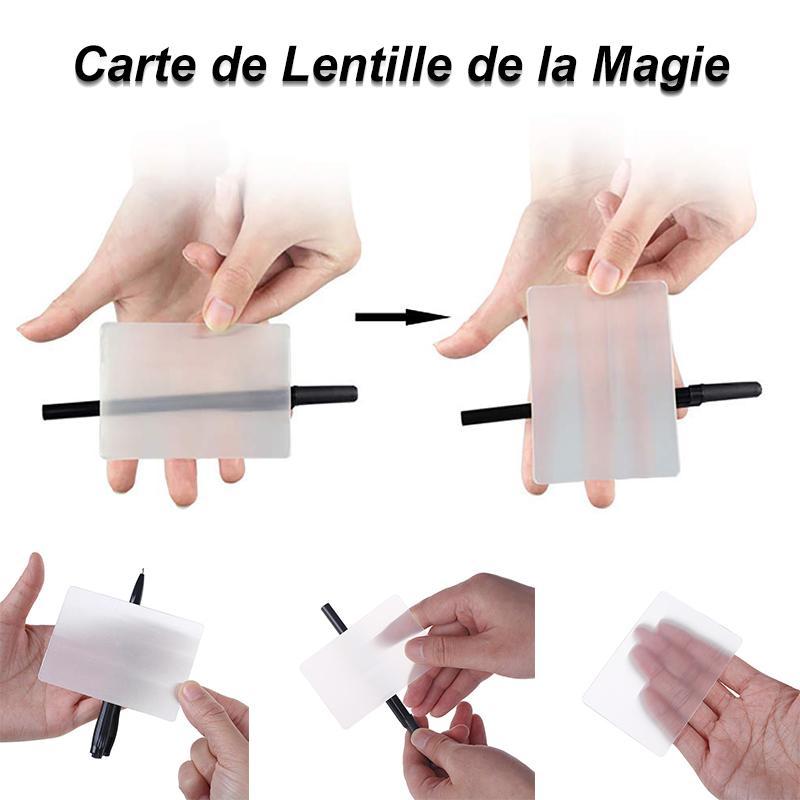 Carte de Lentille de la Magie