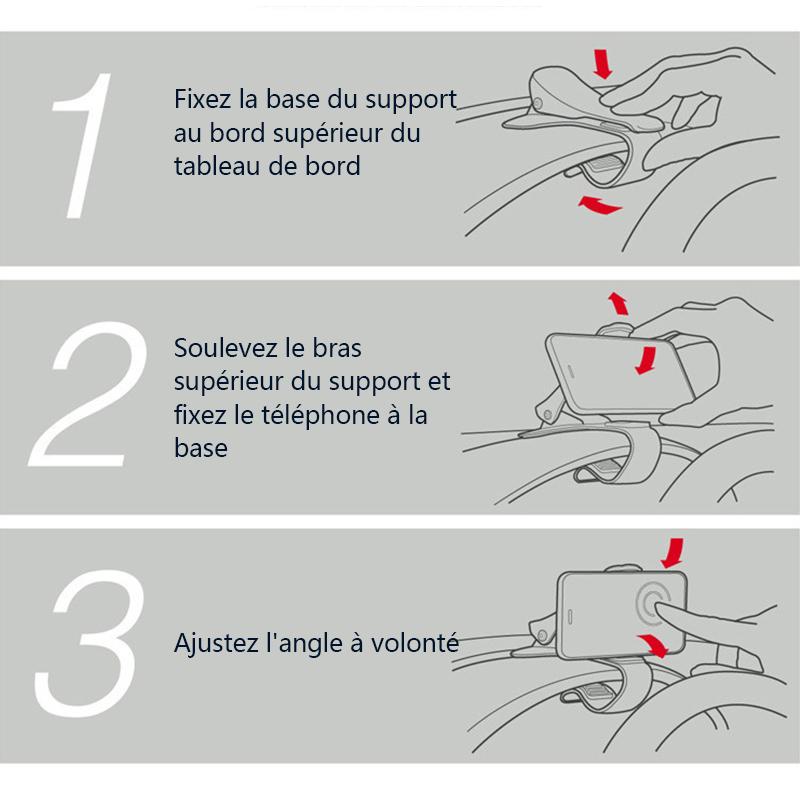 1

Fixez la base du support au bord supérieur du tableau de bord

2

Soulevez le bras supérieur du support et fixez le téléphone à la base

3

Ajustez l'angle à volonté