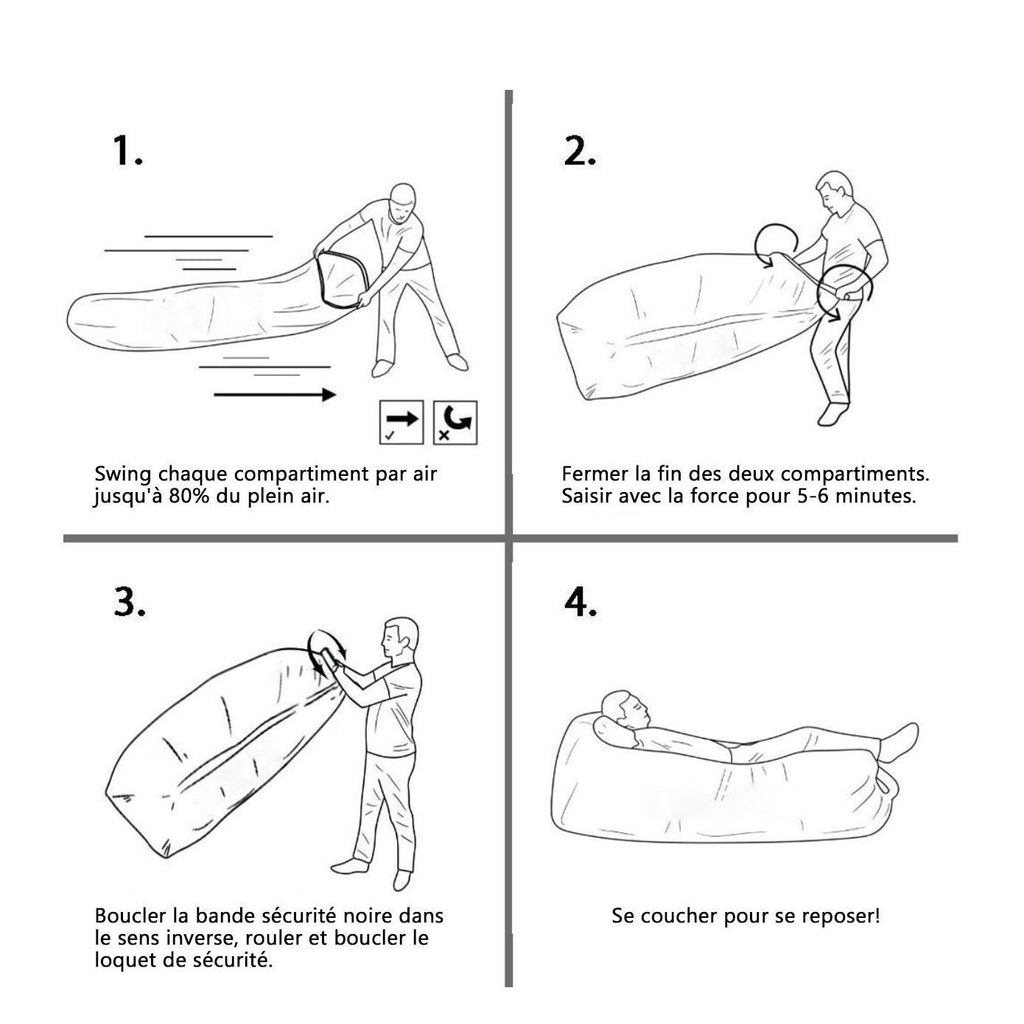 1.

Swing chaque compartiment par air jusqu'à 80% du plein air.

2.

Fermer la fin des deux compartiments. Saisir avec la force pour 5-6 minutes.

3.

Boucler la bande sécurité noire dans le sens inverse, rouler et boucler le loquet de sécurité.

4.

Se coucher pour se reposer!