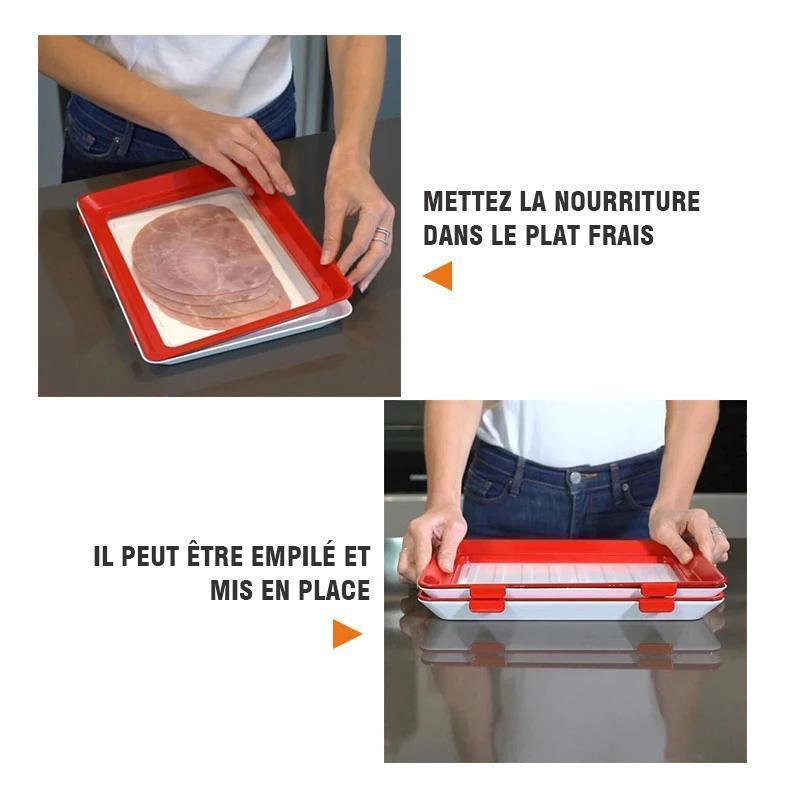 METTEZ LA NOURRITURE DANS LE PLAT FRAIS

IL PEUT ÊTRE EMPILÉ ET MIS EN PLACE