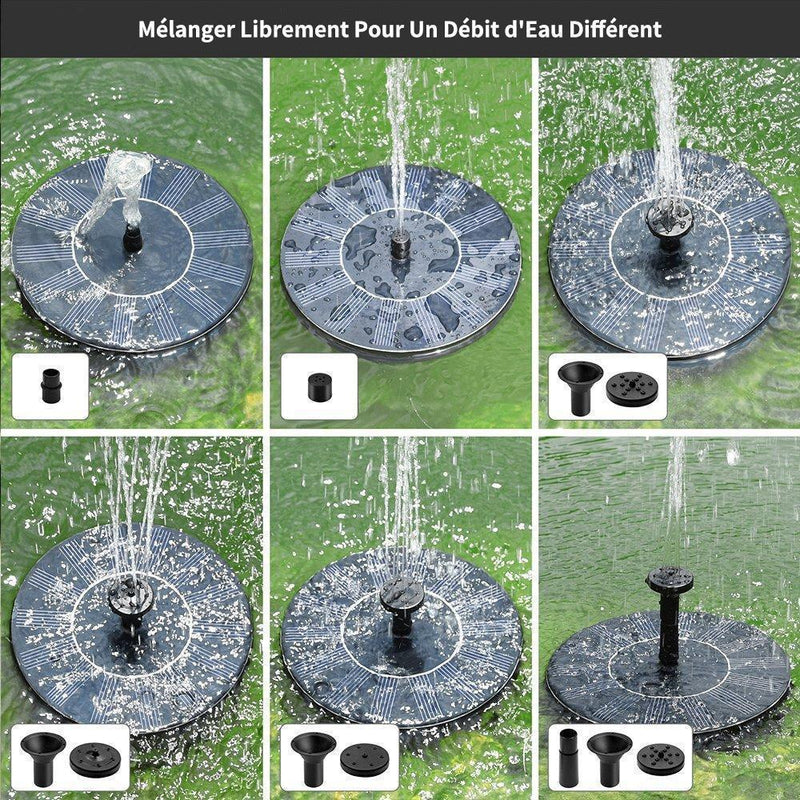 Mélanger Librement Pour Un Débit d'Eau Différent