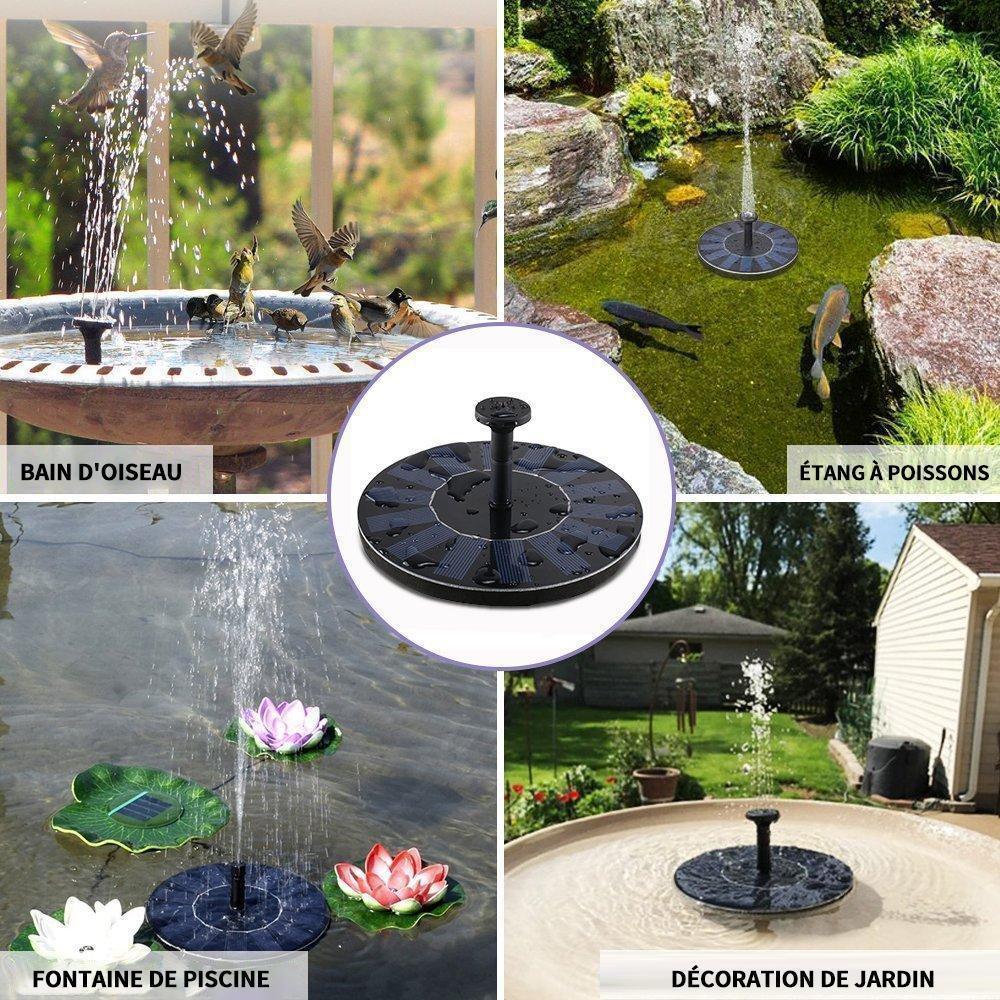 BAIN D'OISEAU

ÉTANG À POISSONS

FONTAINE DE PISCINE

DÉCORATION DE JARDIN