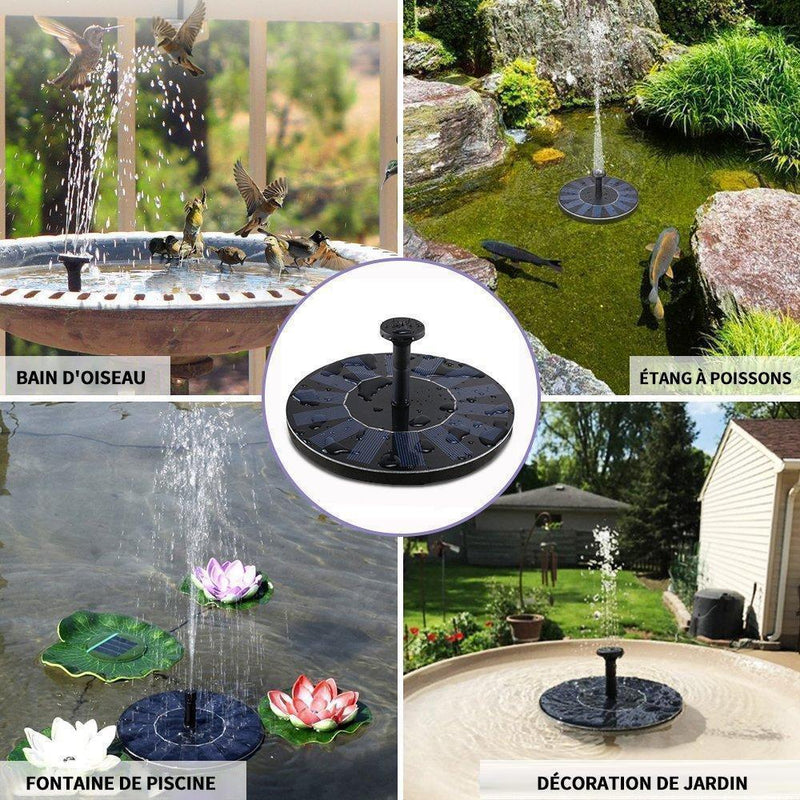 BAIN D'OISEAU

ÉTANG À POISSONS

FONTAINE DE PISCINE

DÉCORATION DE JARDIN