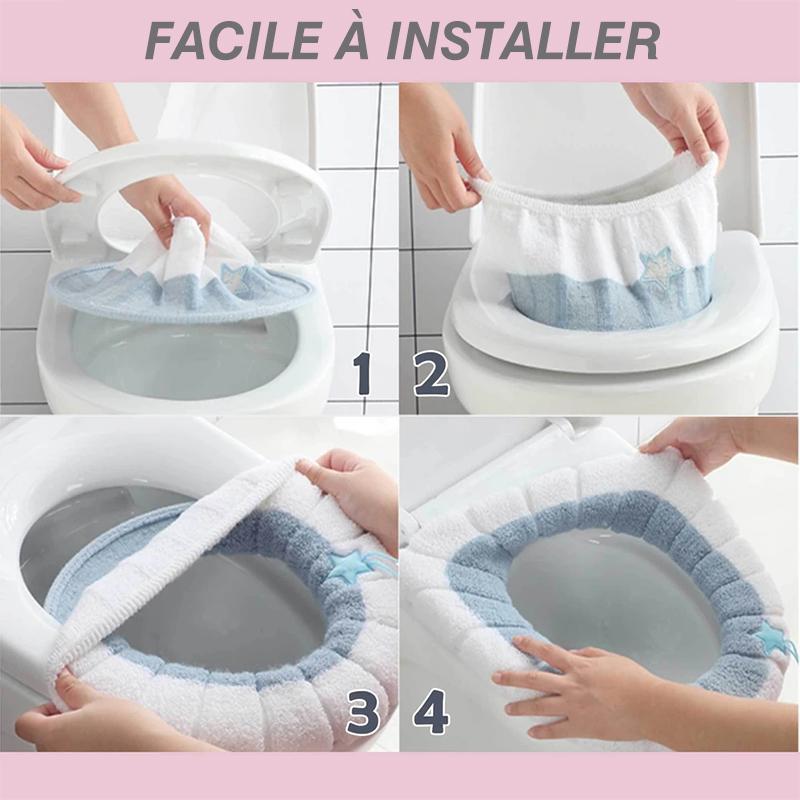 FACILE À INSTALLER

1

2

3

4