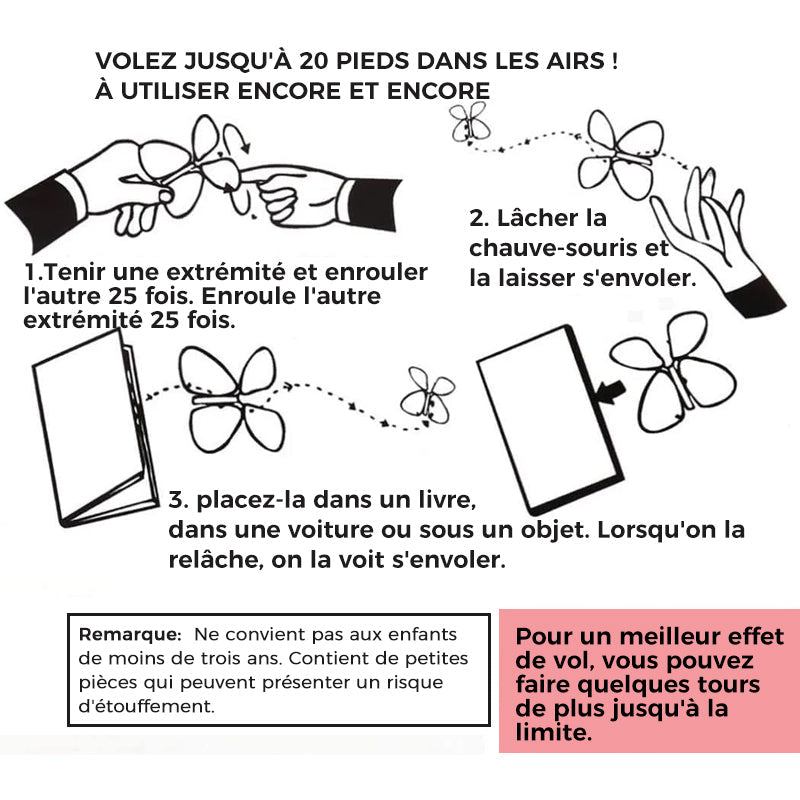 VOLEZ JUSQU'À 20 PIEDS DANS LES AIRS !
À UTILISER ENCORE ET ENCORE

1.Tenir une extrémité et enrouler l'autre 25 fois. Enroule l'autre extrémité 25 fois.

2. Lâcher la chauve-souris et la laisser s'envoler.

3. placez-la dans un livre, dans une voiture ou sous un objet. Lorsqu'on la relâche, on la voit s'envoler.

Remarque: Ne convient pas aux enfants de moins de trois ans. Contient de petites pièces qui peuvent présenter un risque d'étouffement.

Pour un meilleur effet de vol, vous pouvez faire quelques tours de plus jusqu'à la limite.