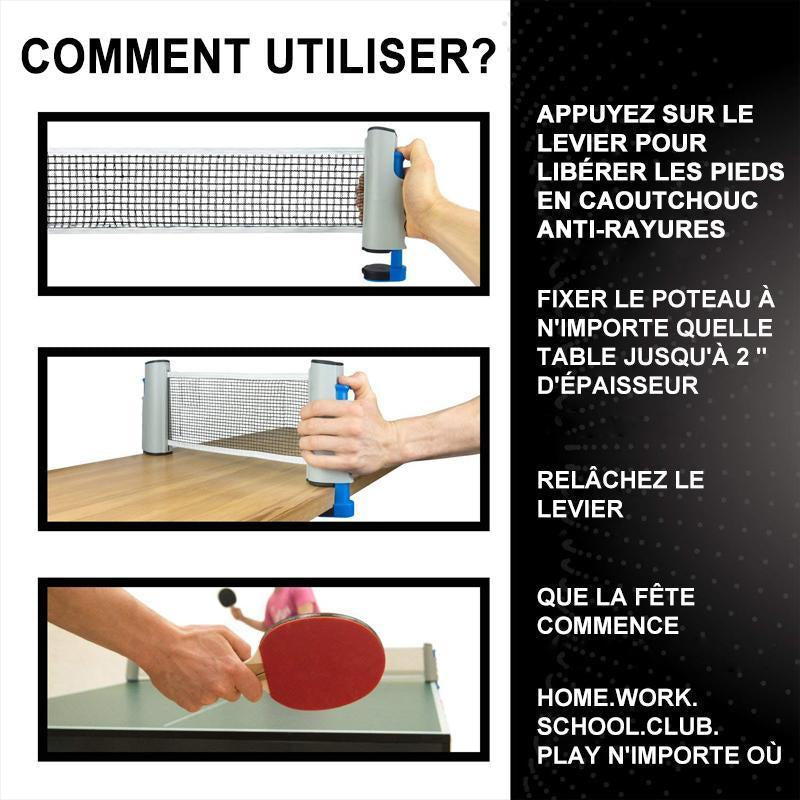 COMMENT UTILISER?

APPUYEZ SUR LE LEVIER POUR LIBÉRER LES PIEDS EN CAOUTCHOUC ANTI-RAYURES

FIXER LE POTEAU À N'IMPORTE QUELLE TABLE JUSQU'À 2 '' D'ÉPAISSEUR

RELÂCHEZ LE LEVIER

QUE LA FÊTE COMMENCE

HOME.WORK. SCHOOL.CLUB. PLAY N'IMPORTE OÙ