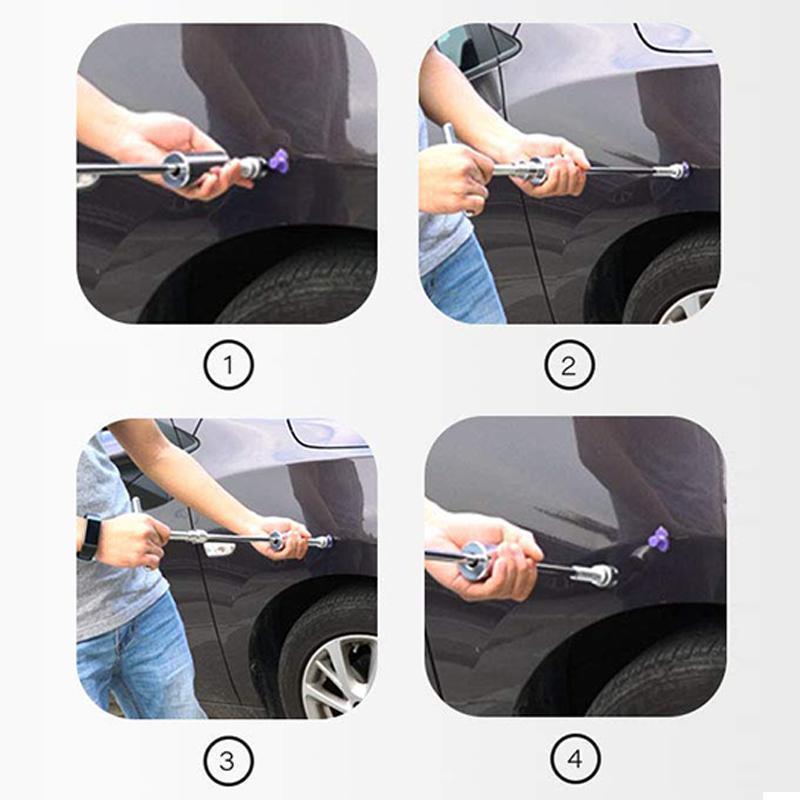 1

2

3

4