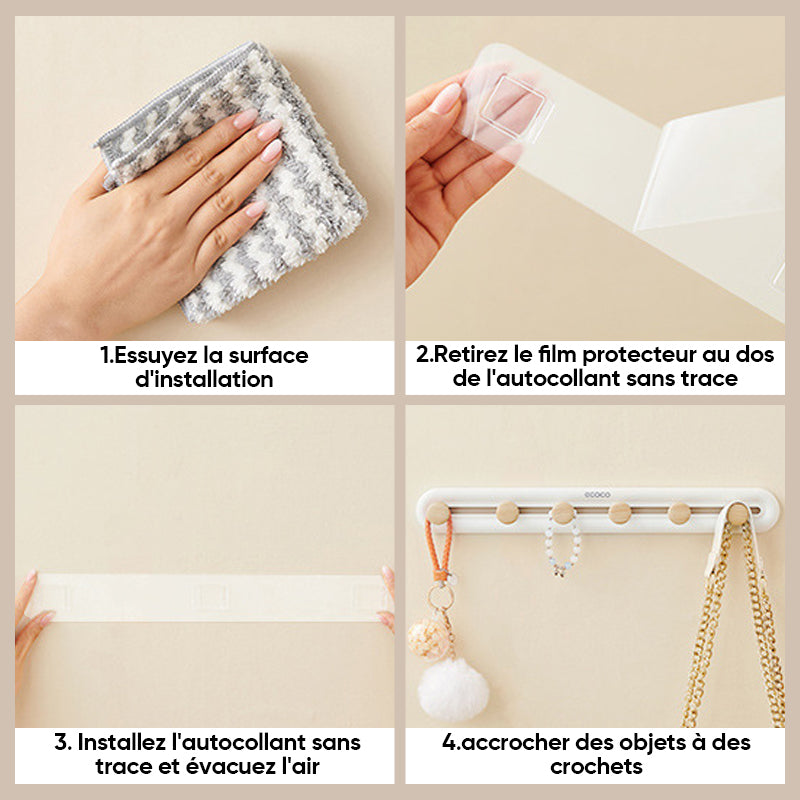 1.Essuyez la surface d'installation

2.Retirez le film protecteur au dos de l'autocollant sans trace

3. Installez l'autocollant sans trace et évacuez l'air

ecoco

4.accrocher des objets à des crochets