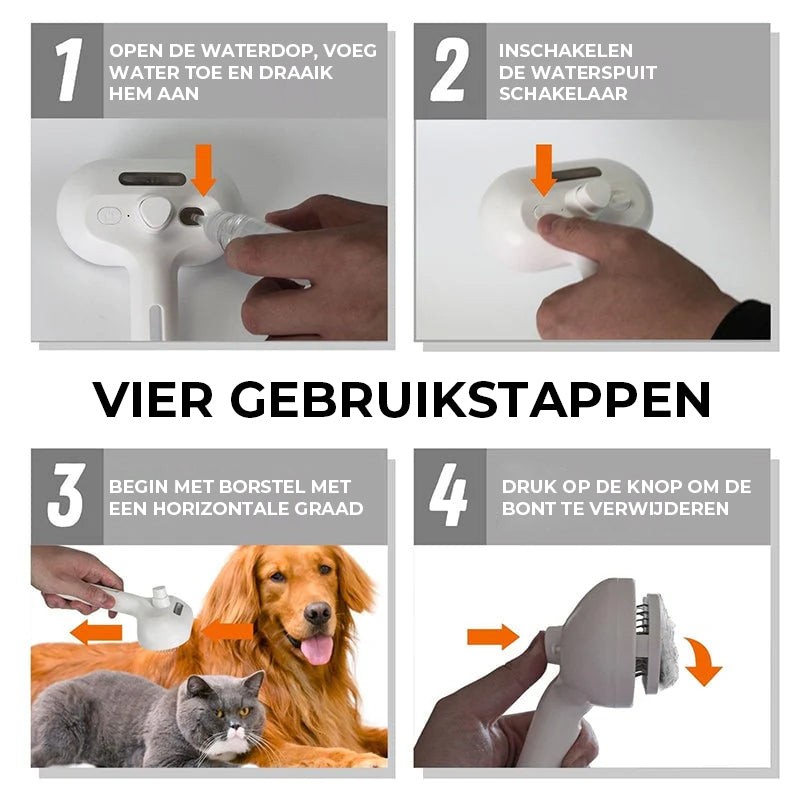 1 OPEN DE WATERDOP, VOEG WATER TOE EN DRAAIK HEM AAN

2 INSCHAKELEN DE WATERSPUIT SCHAKELAAR

VIER GEBRUIKSTAPPEN

3 BEGIN MET BORSTEL MET EEN HORIZONTALE GRAAD

4 DRUK OP DE KNOP OM DE BONT TE VERWIJDEREN