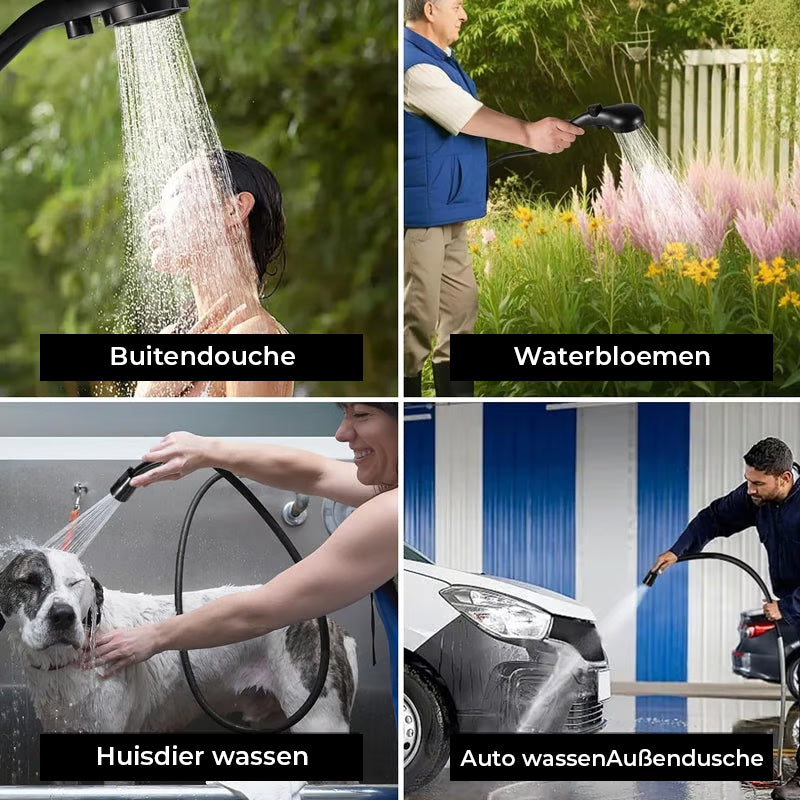 Buitendouche

Waterbloemen

Huisdier wassen

Auto wassenAußendusche