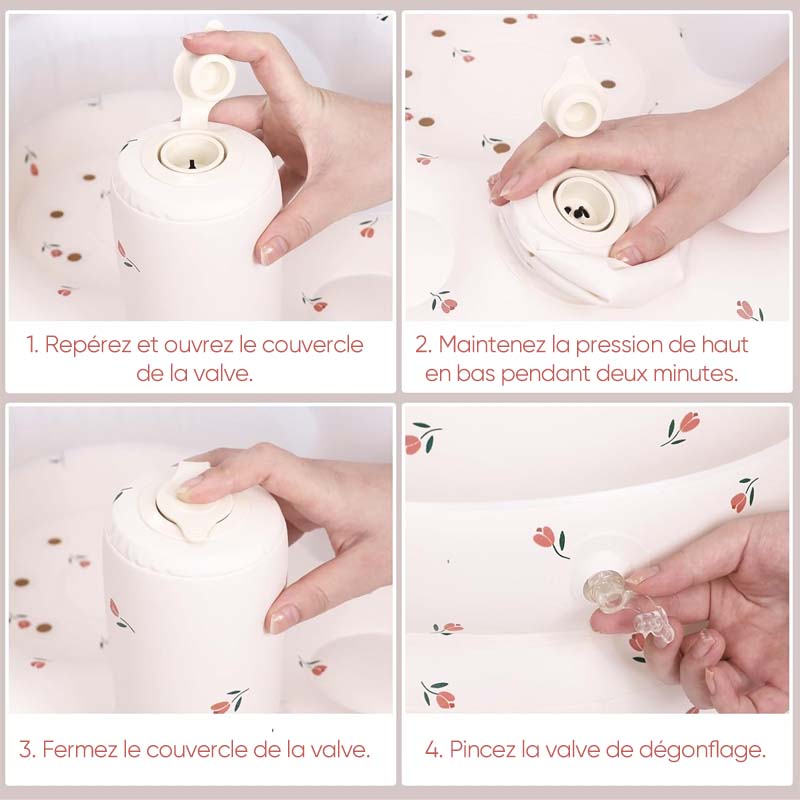 1. Repérez et ouvrez le couvercle de la valve.

2. Maintenez la pression de haut en bas pendant deux minutes.

3. Fermez le couvercle de la valve.

4. Pincez la valve de dégonflage.