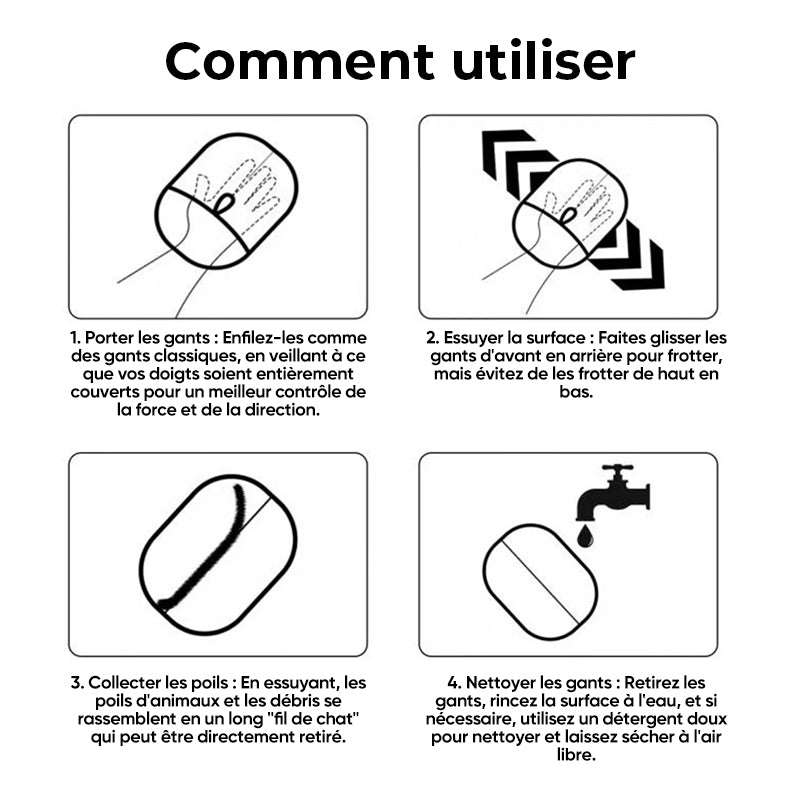 Comment utiliser

1. Porter les gants : Enfilez-les comme des gants classiques, en veillant à ce que vos doigts soient entièrement couverts pour un meilleur contrôle de la force et de la direction.

2. Essuyer la surface : Faites glisser les gants d'avant en arrière pour frotter, mais évitez de les frotter de haut en bas.

3. Collecter les poils : En essuyant, les poils d'animaux et les débris se rassemblent en un long "fil de chat" qui peut être directement retiré.

4. Nettoyer les gants : Retirez les gants, rincez la surface à l'eau, et si nécessaire, utilisez un détergent doux pour nettoyer et laissez sécher à l'air libre.