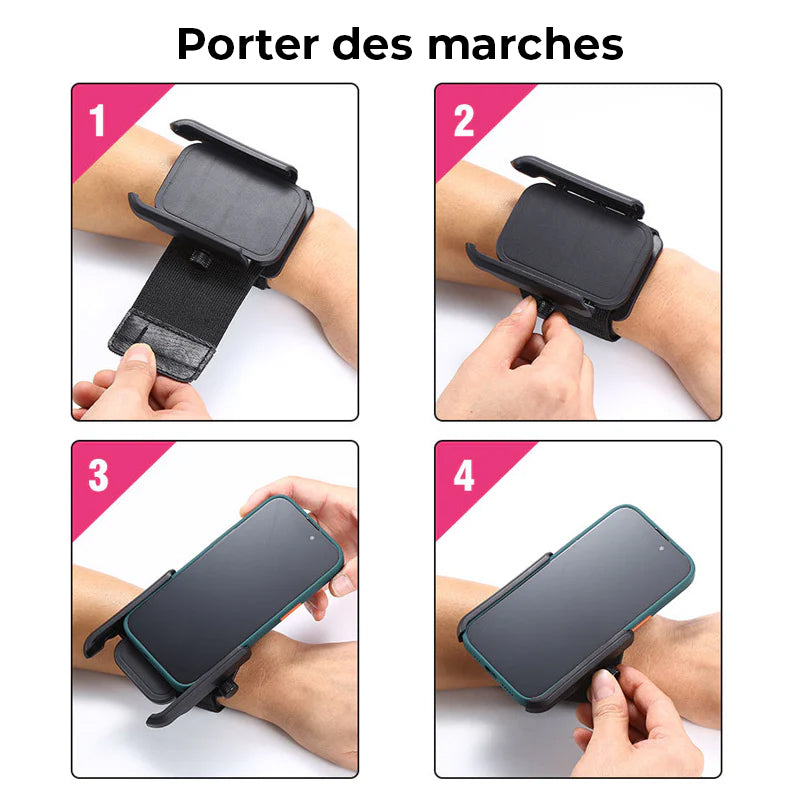 Porter des marches

1

2

3

4