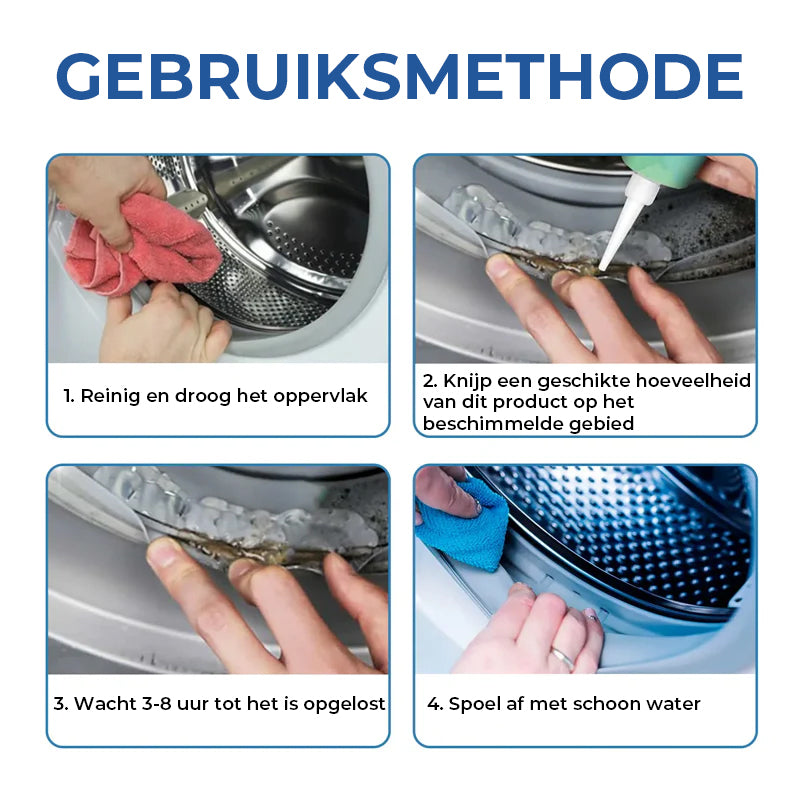 GEBRUIKSMETHODE

1. Reinig en droog het oppervlak

2. Knijp een geschikte hoeveelheid van dit product op het beschimmelde gebied

3. Wacht 3-8 uur tot het is opgelost

4. Spoel af met schoon water