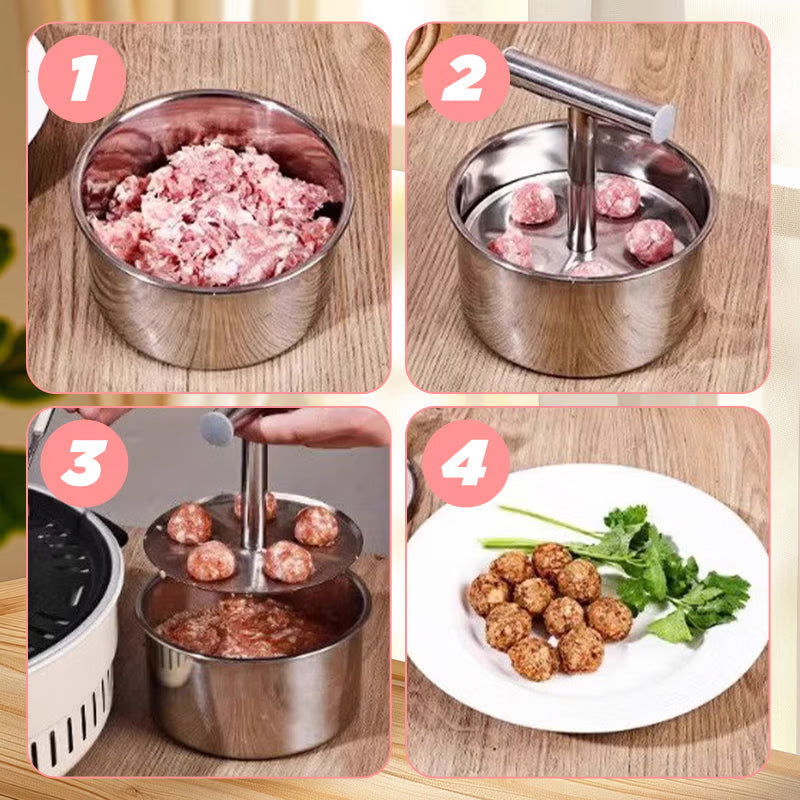 1

2

3

4