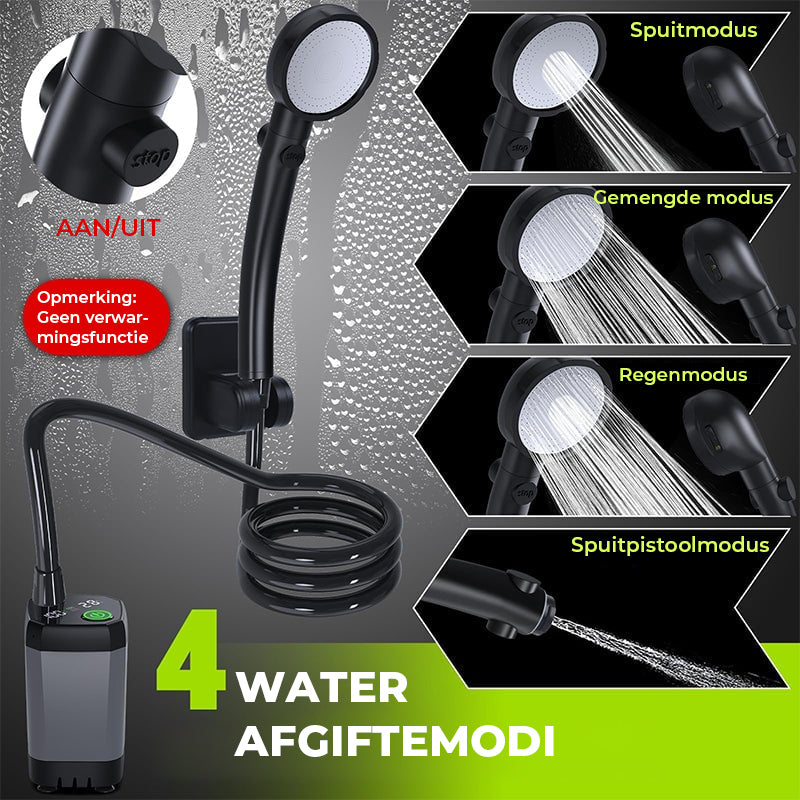 stop

AAN/UIT

Opmerking: Geen verwarmingsfunctie

Spuitmodus

Gemengde modus

Regenmodus

Spuitpistoolmodus

4 WATER AFGIFTEMODI