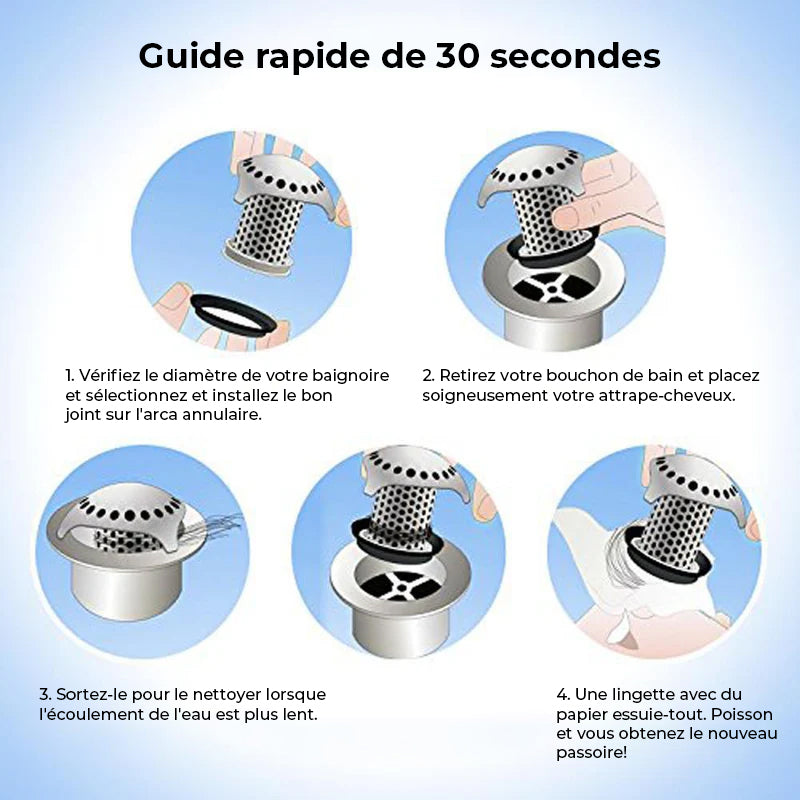 Guide rapide de 30 secondes

1. Vérifiez le diamètre de votre baignoire et sélectionnez et installez le bon joint sur l'arca annulaire.

2. Retirez votre bouchon de bain et placez soigneusement votre attrape-cheveux.

3. Sortez-le pour le nettoyer lorsque l'écoulement de l'eau est plus lent.

4. Une lingette avec du papier essuie-tout. Poisson et vous obtenez le nouveau passoire!