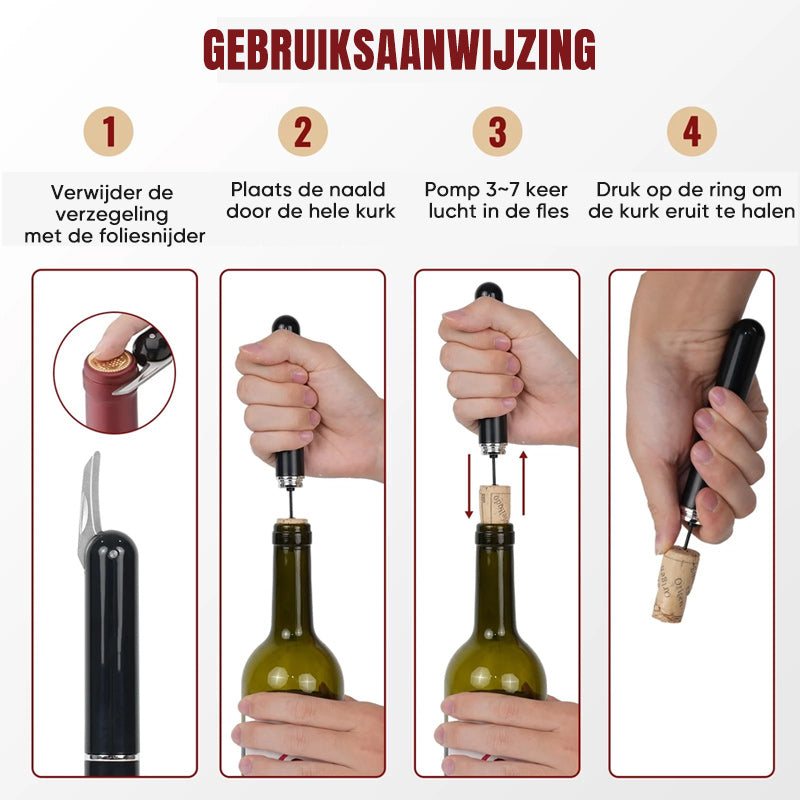 GEBRUIKSAANWIJZING

1

Verwijder de verzegeling met de foliesnijder

2

Plaats de naald door de hele kurk

3

Pomp 3~7 keer lucht in de fles

4

Druk op de ring om de kurk eruit te halen