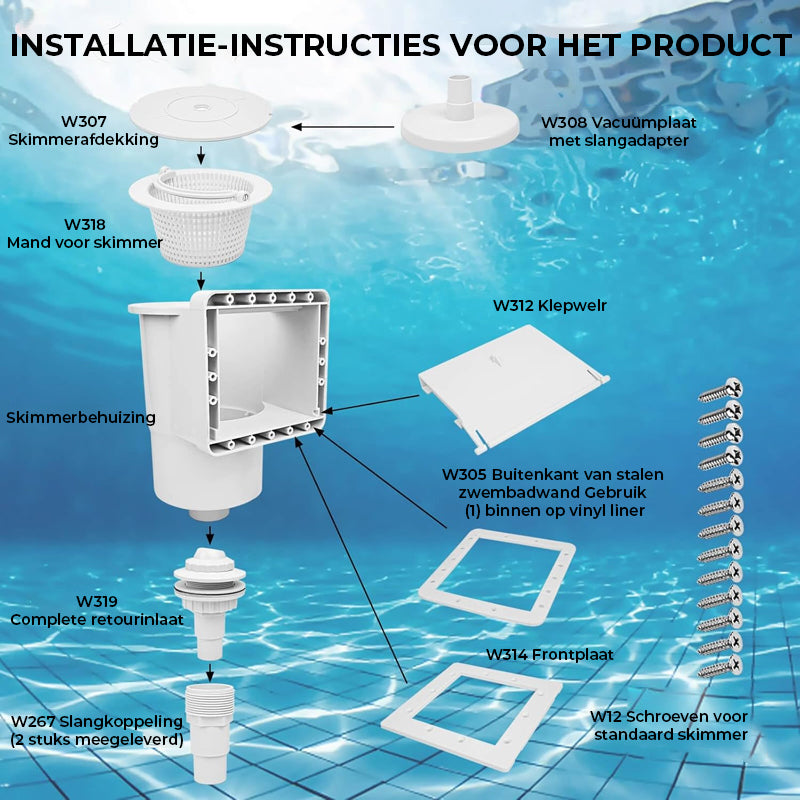 INSTALLATIE-INSTRUCTIES VOOR HET PRODUCT

W307
Skimmerafdekking

W308 Vacuümplaat
met slangadapter

W318
Mand voor skimmer

W312 Klepwelr

Skimmerbehuizing

W305 Buitenkant van stalen
zwembadwand Gebruik
(1) binnen op vinyl liner

W319
Complete retourinlaat

W314 Frontplaat

W267 Slangkoppeling
(2 stuks meegeleverd)

W12 Schroeven voor
standaard skimmer