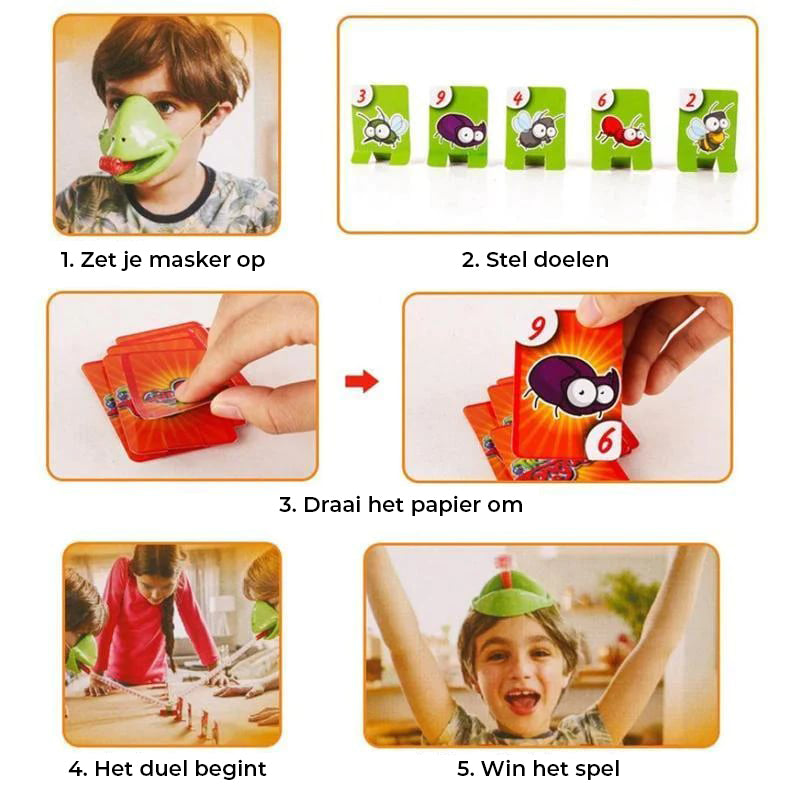 3
9
4
6
2

1. Zet je masker op

2. Stel doelen

9
6

3. Draai het papier om

4. Het duel begint

5. Win het spel