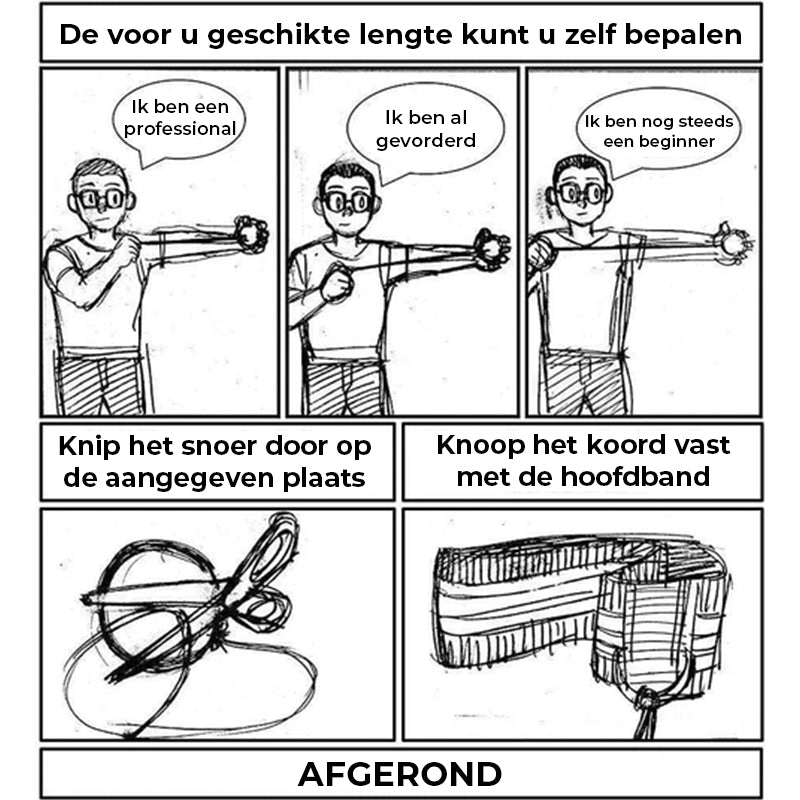 De voor u geschikte lengte kunt u zelf bepalen

Ik ben een professional

Ik ben al gevorderd

Ik ben nog steeds een beginner

Knip het snoer door op de aangegeven plaats

Knoop het koord vast met de hoofdband

AFGEROND