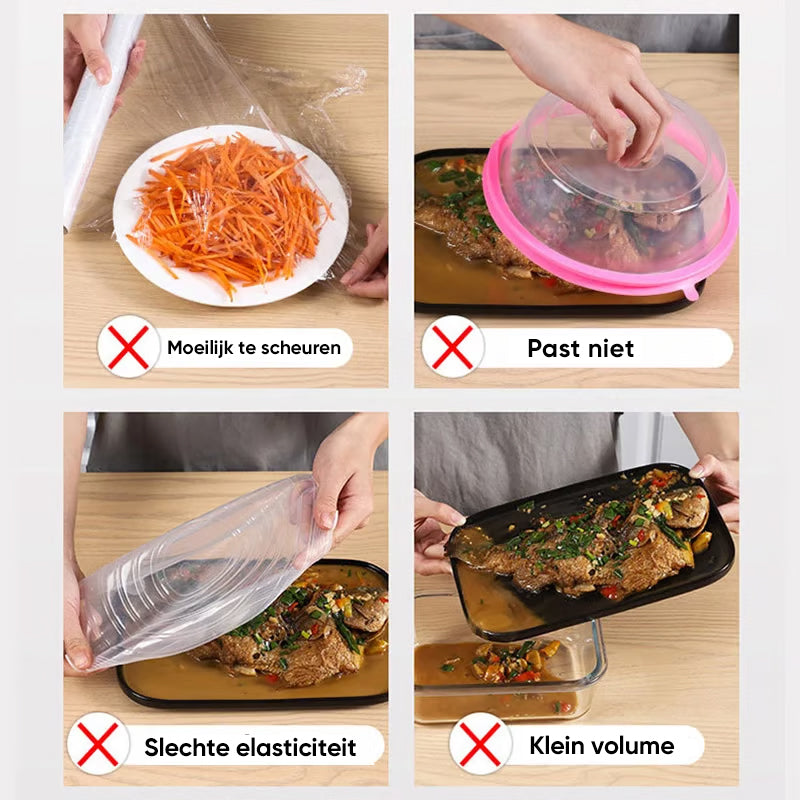 Moeilijk te scheuren

Past niet

Slechte elasticiteit

Klein volume