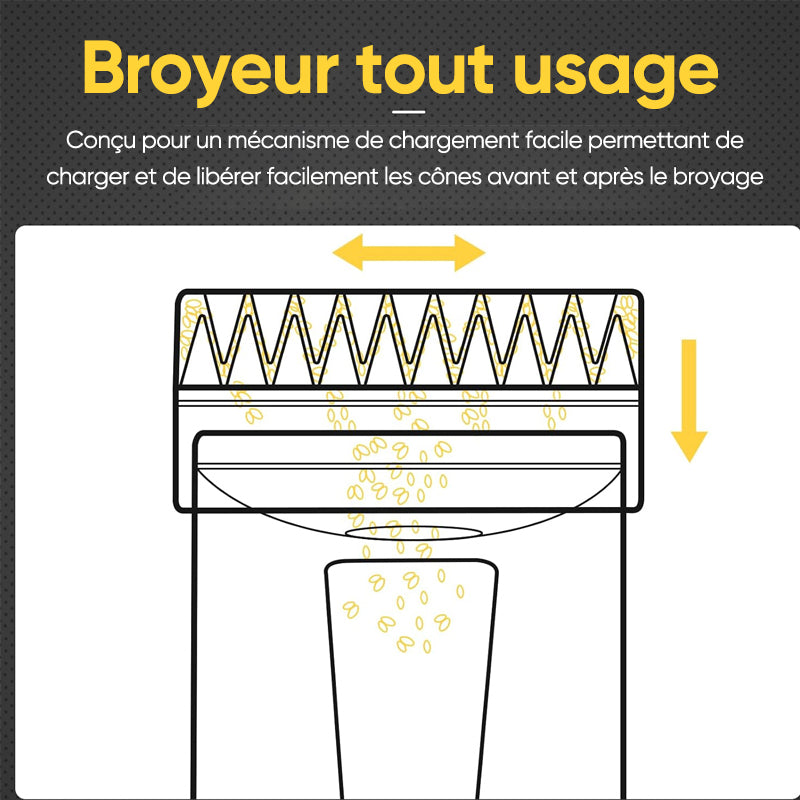 Broyeur tout usage

Conçu pour un mécanisme de chargement facile permettant de charger et de libérer facilement les cônes avant et après le broyage