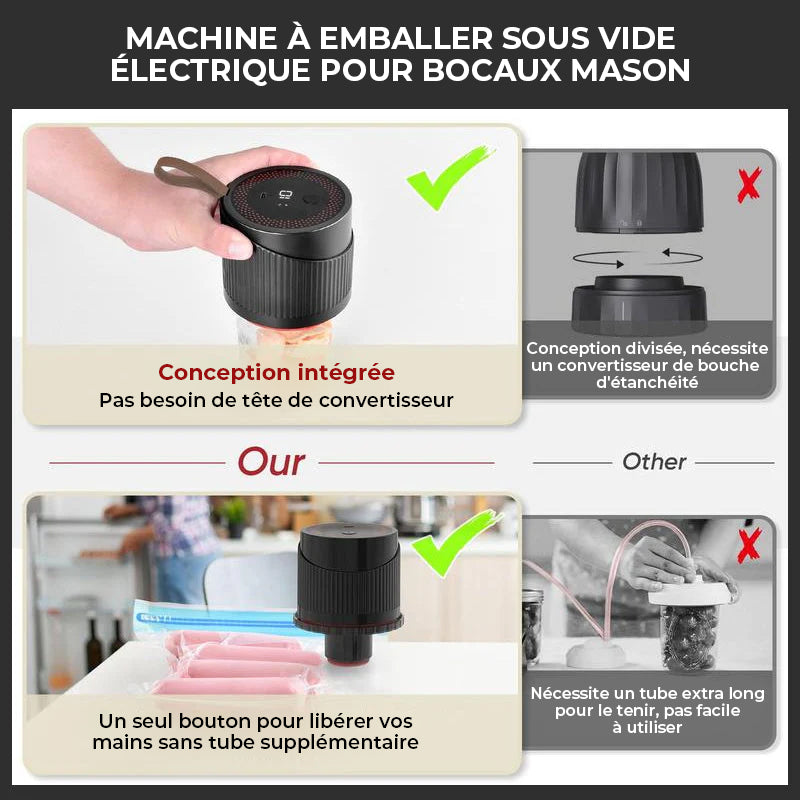 MACHINE À EMBALLER SOUS VIDE ÉLECTRIQUE POUR BOCAUX MASON

Conception intégrée
Pas besoin de tête de convertisseur

Conception divisée, nécessite un convertisseur de bouche d'étanchéité

Our

Other

Un seul bouton pour libérer vos mains sans tube supplémentaire

Nécessite un tube extra long pour le tenir, pas facile à utiliser