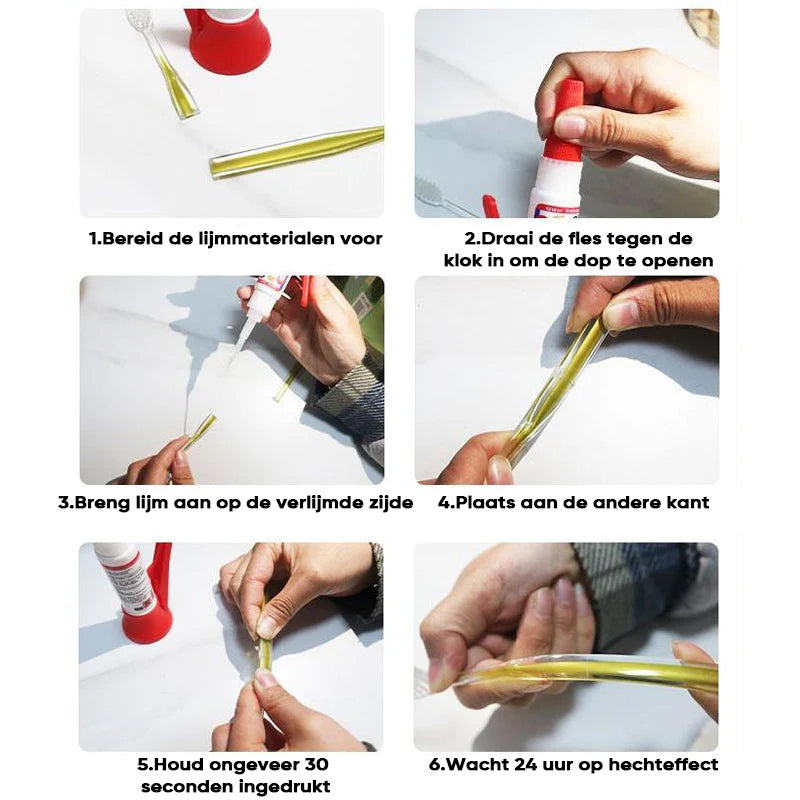 1.Bereid de lijmmaterialen voor

2.Draai de fles tegen de klok in om de dop te openen

3.Breng lijm aan op de verlijmde zijde

4.Plaats aan de andere kant

5.Houd ongeveer 30 seconden ingedrukt

6.Wacht 24 uur op hechteffect