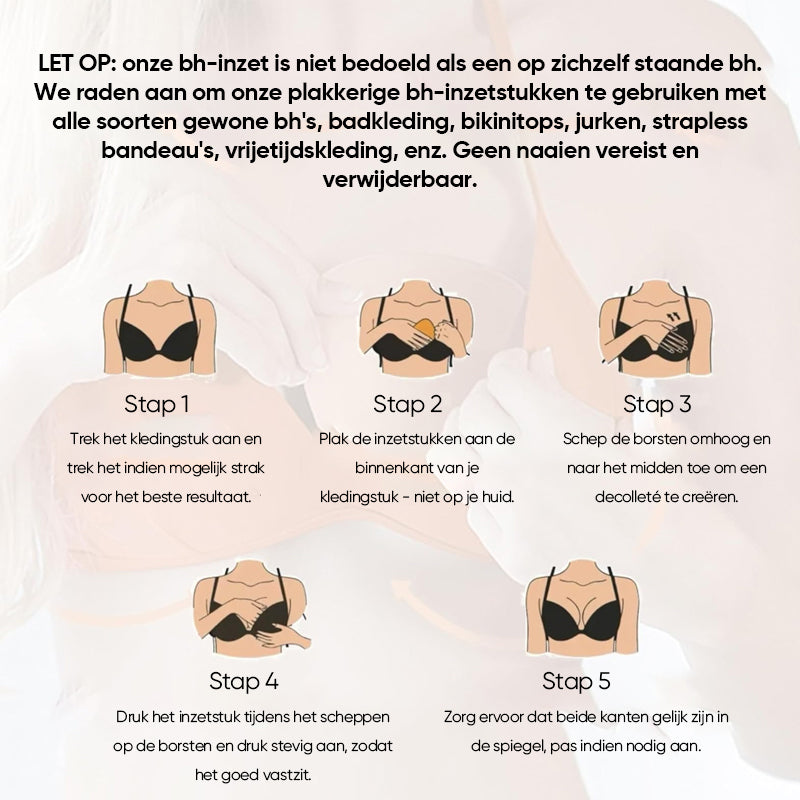 LET OP: onze bh-inzet is niet bedoeld als een op zichzelf staande bh. We raden aan om onze plakkerige bh-inzetstukken te gebruiken met alle soorten gewone bh's, badkleding, bikinitops, jurken, strapless bandeau's, vrijetijdskleding, enz. Geen naaien vereist en verwijderbaar.

Stap 1
Trek het kledingstuk aan en trek het indien mogelijk strak voor het beste resultaat.

Stap 2
Plak de inzetstukken aan de binnenkant van je kledingstuk - niet op je huid.

Stap 3
Schep de borsten omhoog en naar het midden toe om een decolleté te creëren.

Stap 4
Druk het inzetstuk tijdens het scheppen op de borsten en druk stevig aan, zodat het goed vastzit.

Stap 5
Zorg ervoor dat beide kanten gelijk zijn in de spiegel, pas indien nodig aan.