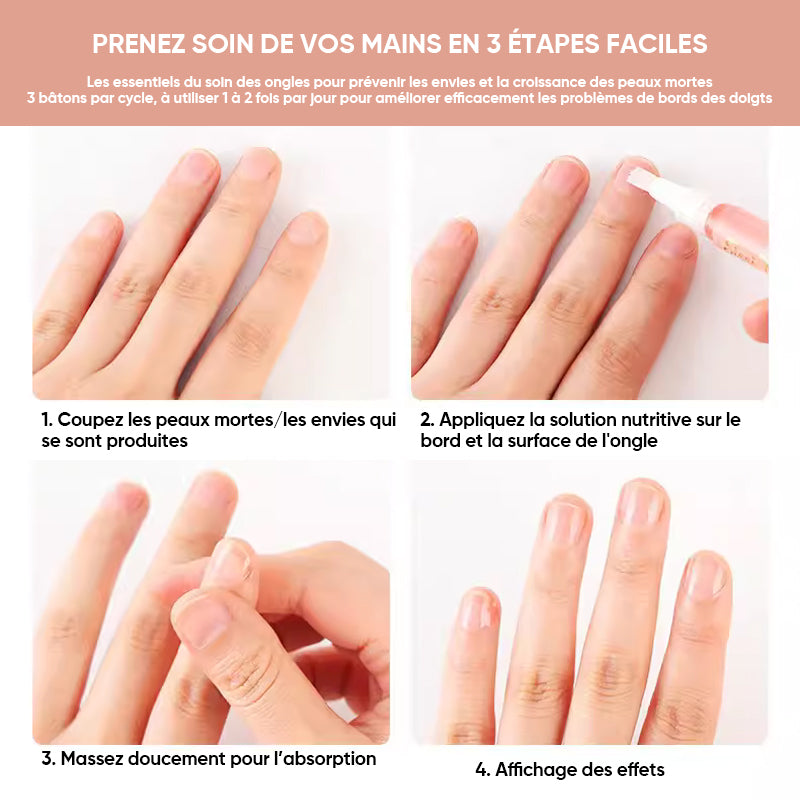 PRENEZ SOIN DE VOS MAINS EN 3 ÉTAPES FACILES

Les essentiels du soin des ongles pour prévenir les envies et la croissance des peaux mortes
3 bâtons par cycle, à utiliser 1 à 2 fois par jour pour améliorer efficacement les problèmes de bords des doigts

1. Coupez les peaux mortes/les envies qui se sont produites

2. Appliquez la solution nutritive sur le bord et la surface de l'ongle

3. Massez doucement pour l'absorption

4. Affichage des effets